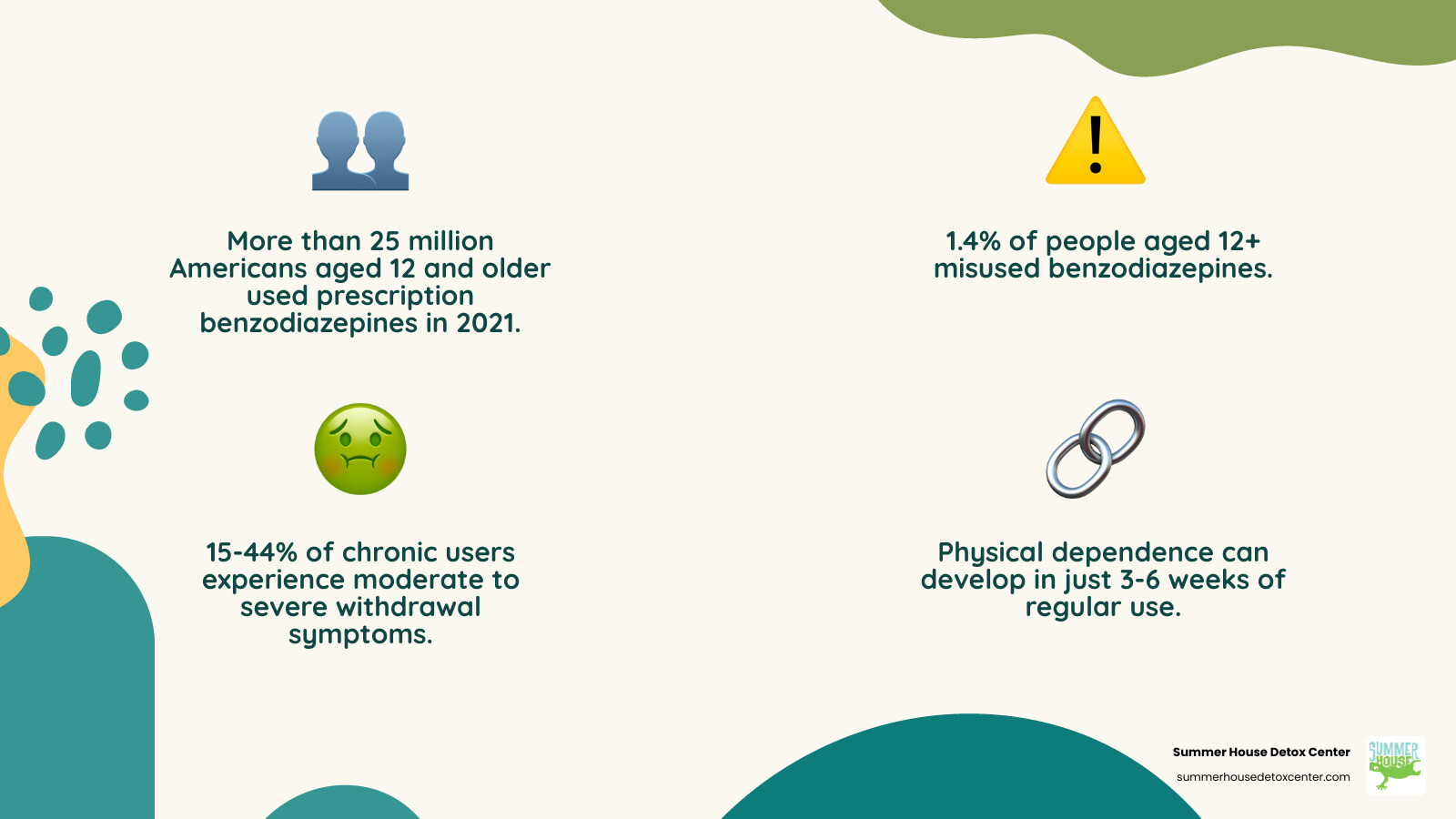 More than 25 million Americans aged 12 and older used prescription benzodiazepines in 2021.

1.4% of people aged 12+ misused benzodiazepines.

15-44% of chronic users experience moderate to severe withdrawal symptoms.

Physical dependence can develop in just 3-6 weeks of regular use.

Summer House Detox Center
summerhousedetoxcenter.com

SUMMER HOUSE