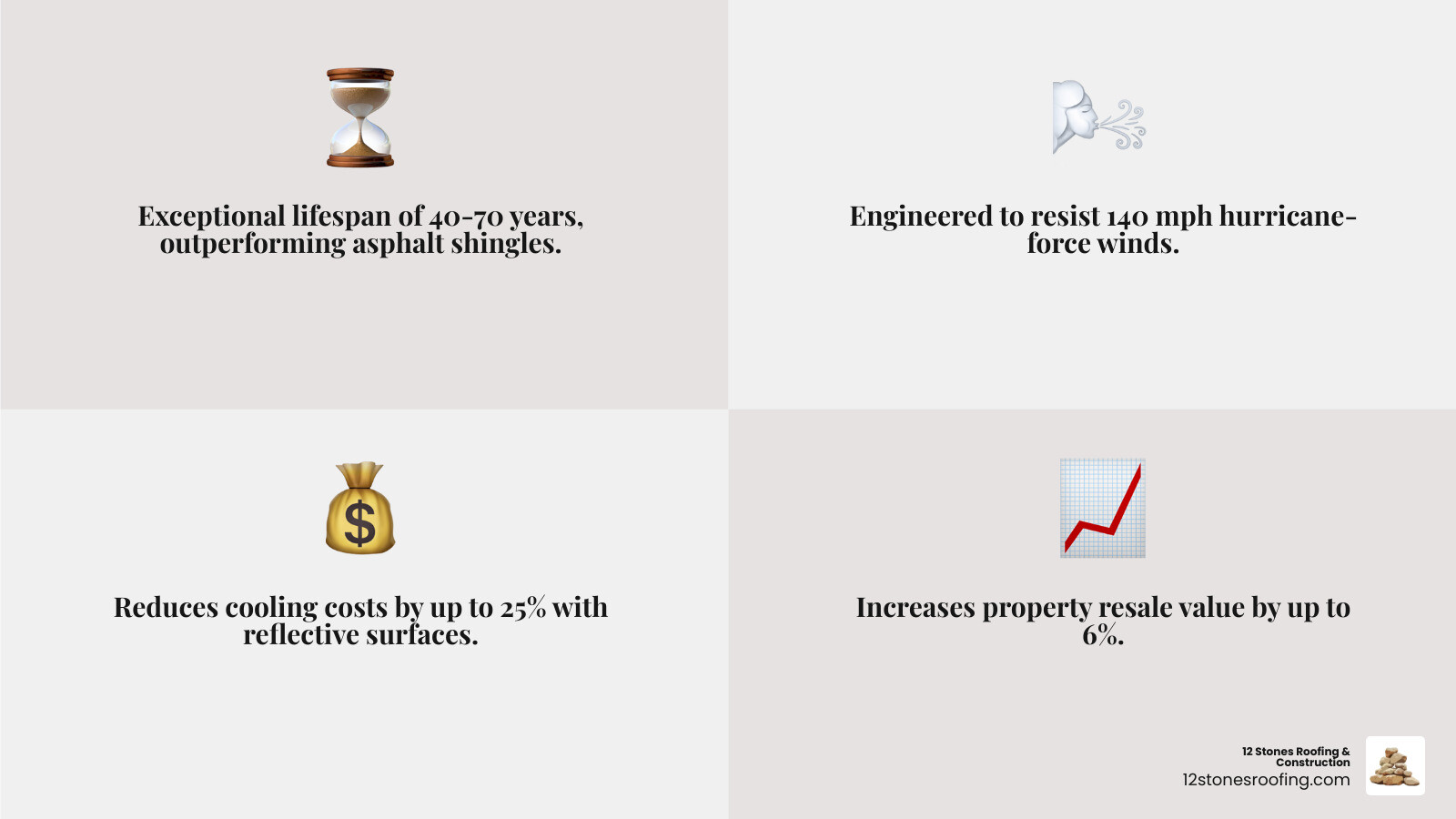 Exceptional lifespan of 40-70 years, outperforming asphalt shingles.

Engineered to resist 140 mph hurricane-force winds.

$

Reduces cooling costs by up to 25% with reflective surfaces.

Increases property resale value by up to 6%.

12 Stones Roofing & Construction
12stonesroofing.com