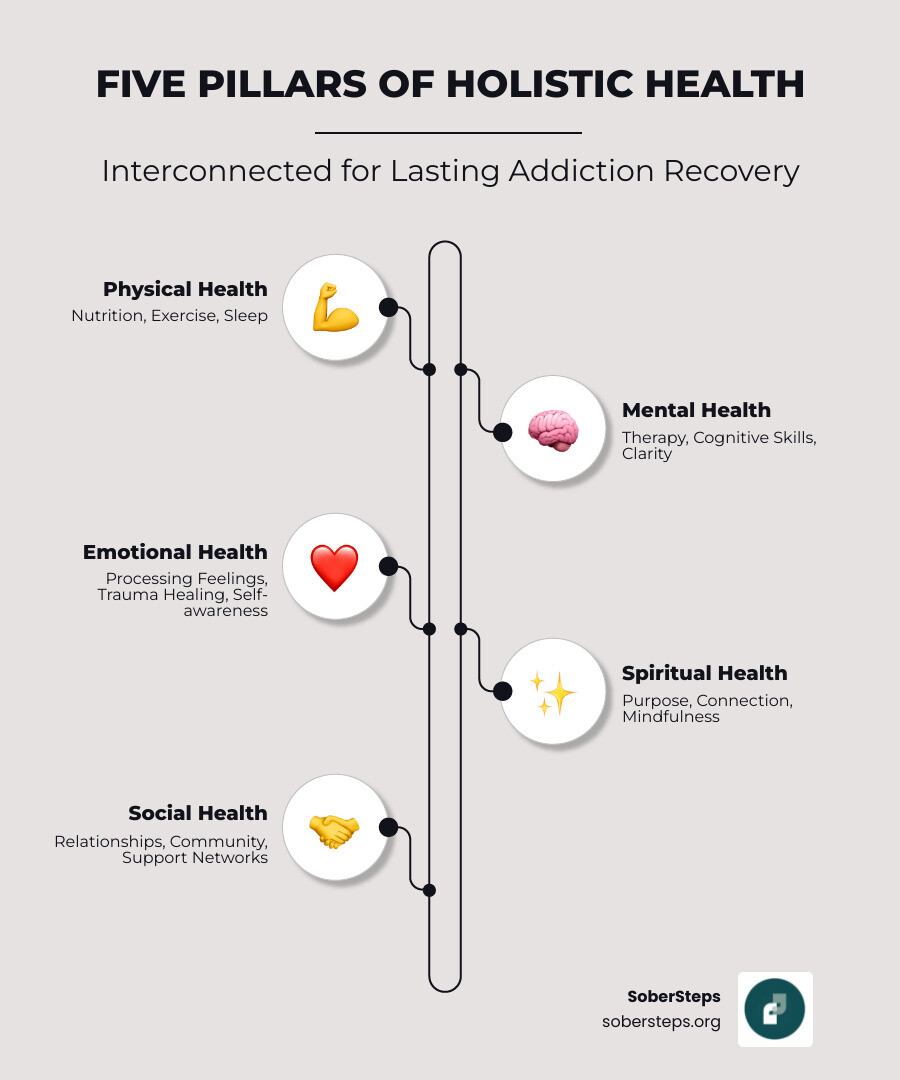 FIVE PILLARS OF HOLISTIC HEALTH

Interconnected for Lasting Addiction Recovery

Physical Health
Nutrition, Exercise, Sleep

Mental Health
Therapy, Cognitive Skills, Clarity

Emotional Health
Processing Feelings, Trauma Healing, Self-awareness

Spiritual Health
Purpose, Connection, Mindfulness

Social Health
Relationships, Community, Support Networks

SoberSteps
sobersteps.org