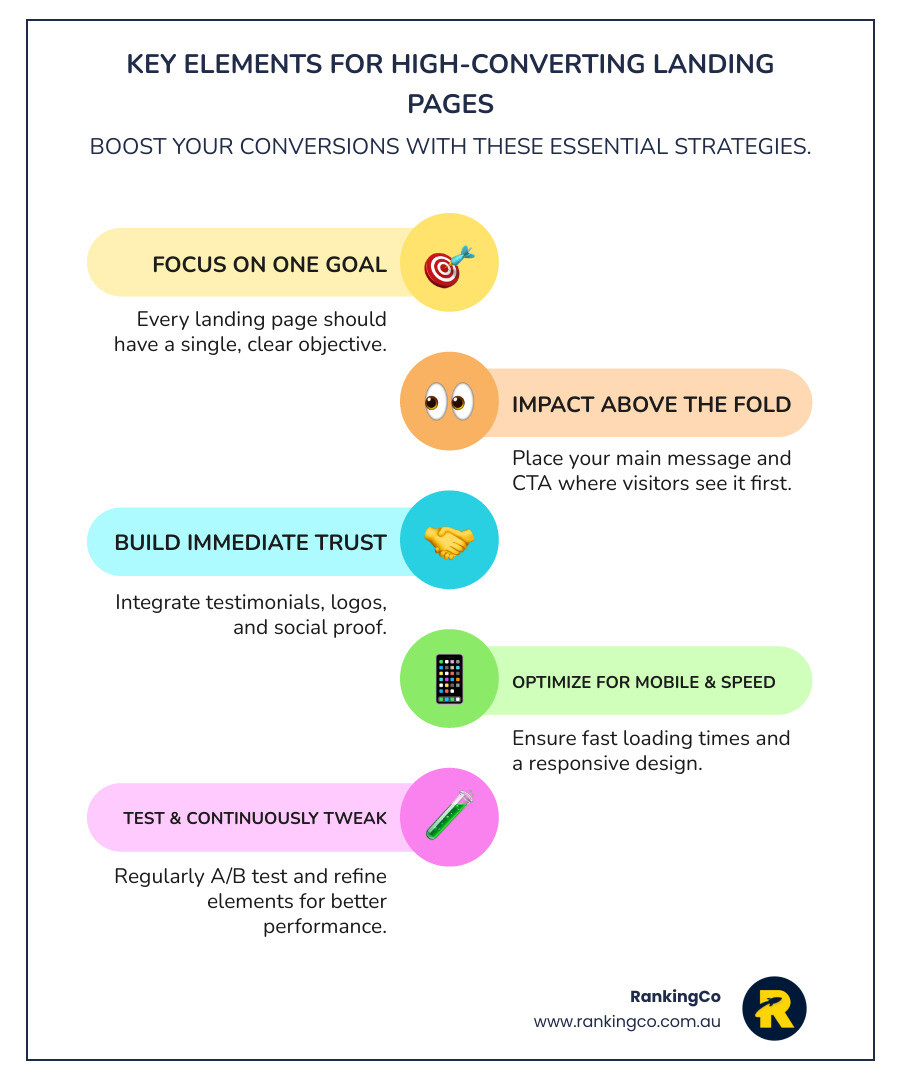 KEY ELEMENTS FOR HIGH-CONVERTING LANDING PAGES

BOOST YOUR CONVERSIONS WITH THESE ESSENTIAL STRATEGIES.

FOCUS ON ONE GOAL

Every landing page should have a single, clear objective.

IMPACT ABOVE THE FOLD

Place your main message and CTA where visitors see it first.

BUILD IMMEDIATE TRUST

Integrate testimonials, logos, and social proof.

OPTIMIZE FOR MOBILE & SPEED

Ensure fast loading times and a responsive design.

TEST & CONTINUOUSLY TWEAK

Regularly A/B test and refine elements for better performance.

RankingCo
www.rankingco.com.au

R