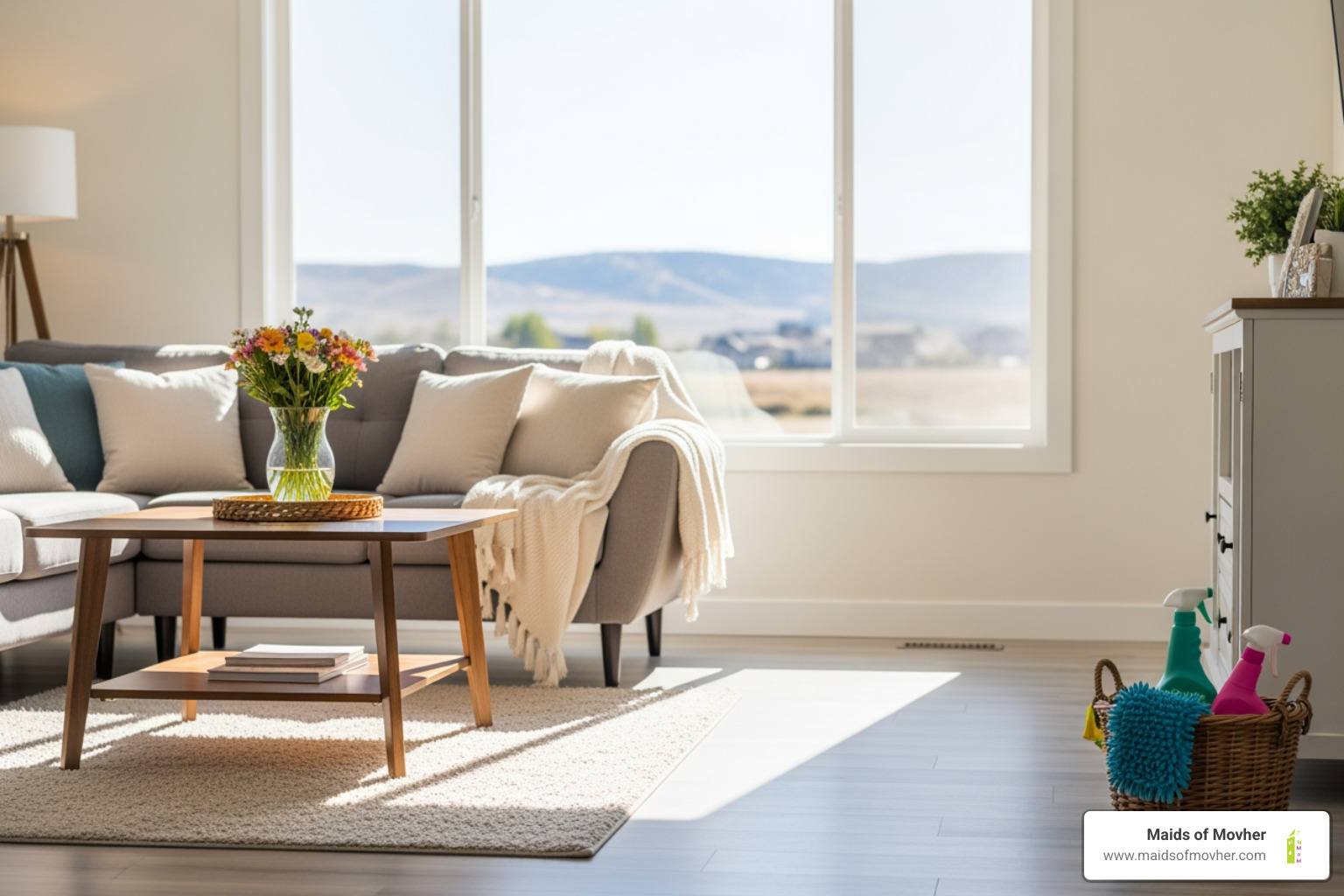 Maids of Movher
www.maidsofmovher.com