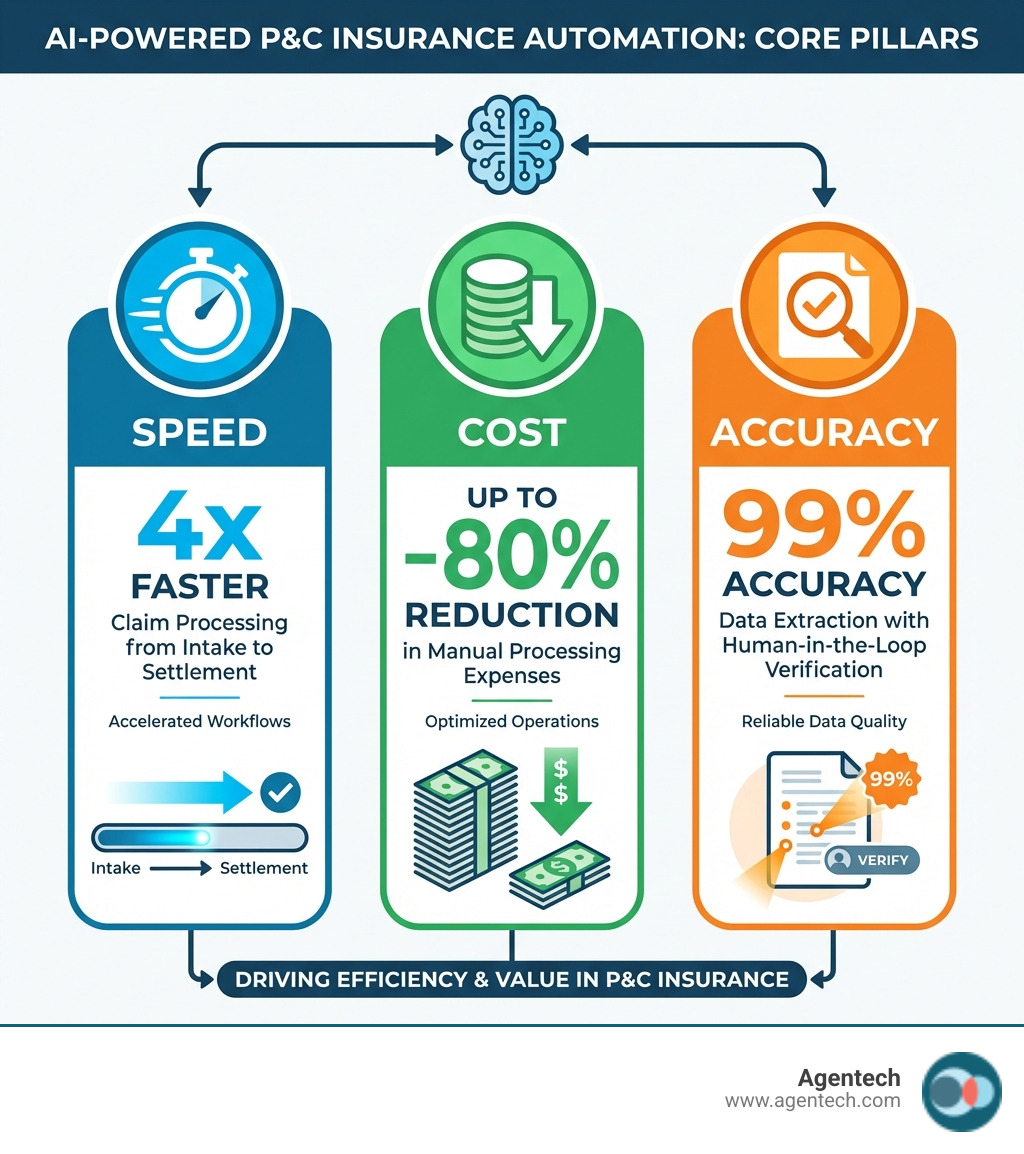 AI-POWERED P&C INSURANCE AUTOMATION: CORE PILLARS

SPEED

4X
FASTER
Claim Processing from Intake to Settlement

Accelerated Workflows

Intake → Settlement

COST

UP TO
-80%
REDUCTION
in Manual Processing Expenses

Optimized Operations

$
$

ACCURACY

99%
ACCURACY
Data Extraction with Human-in-the-Loop Verification

Reliable Data Quality

99%

VERIFY

DRIVING EFFICIENCY & VALUE IN P&C INSURANCE

Agentech
www.agentech.com