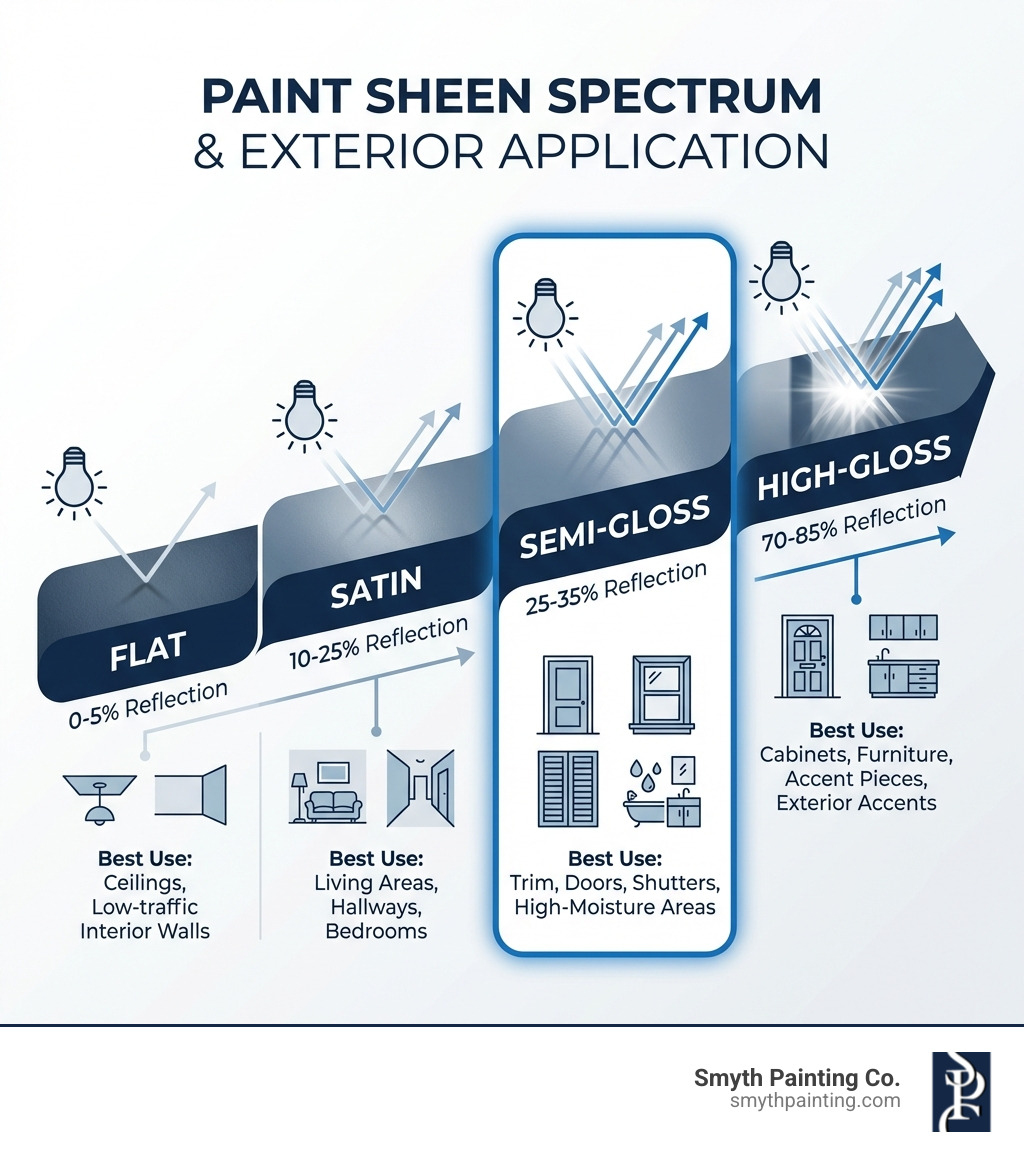 PAINT SHEEN SPECTRUM
& EXTERIOR APPLICATION

FLAT
0-5% Reflection

Best Use:
Ceilings,
Low-traffic
Interior Walls

SATIN
10-25% Reflection

Best Use:
Living Areas,
Hallways,
Bedrooms

SEMI-GLOSS
25-35% Reflection

Best Use:
Trim, Doors, Shutters,
High-Moisture Areas

HIGH-GLOSS
70-85% Reflection

Best Use:
Cabinets, Furniture,
Accent Pieces,
Exterior Accents

Smyth Painting Co.
smythpainting.com