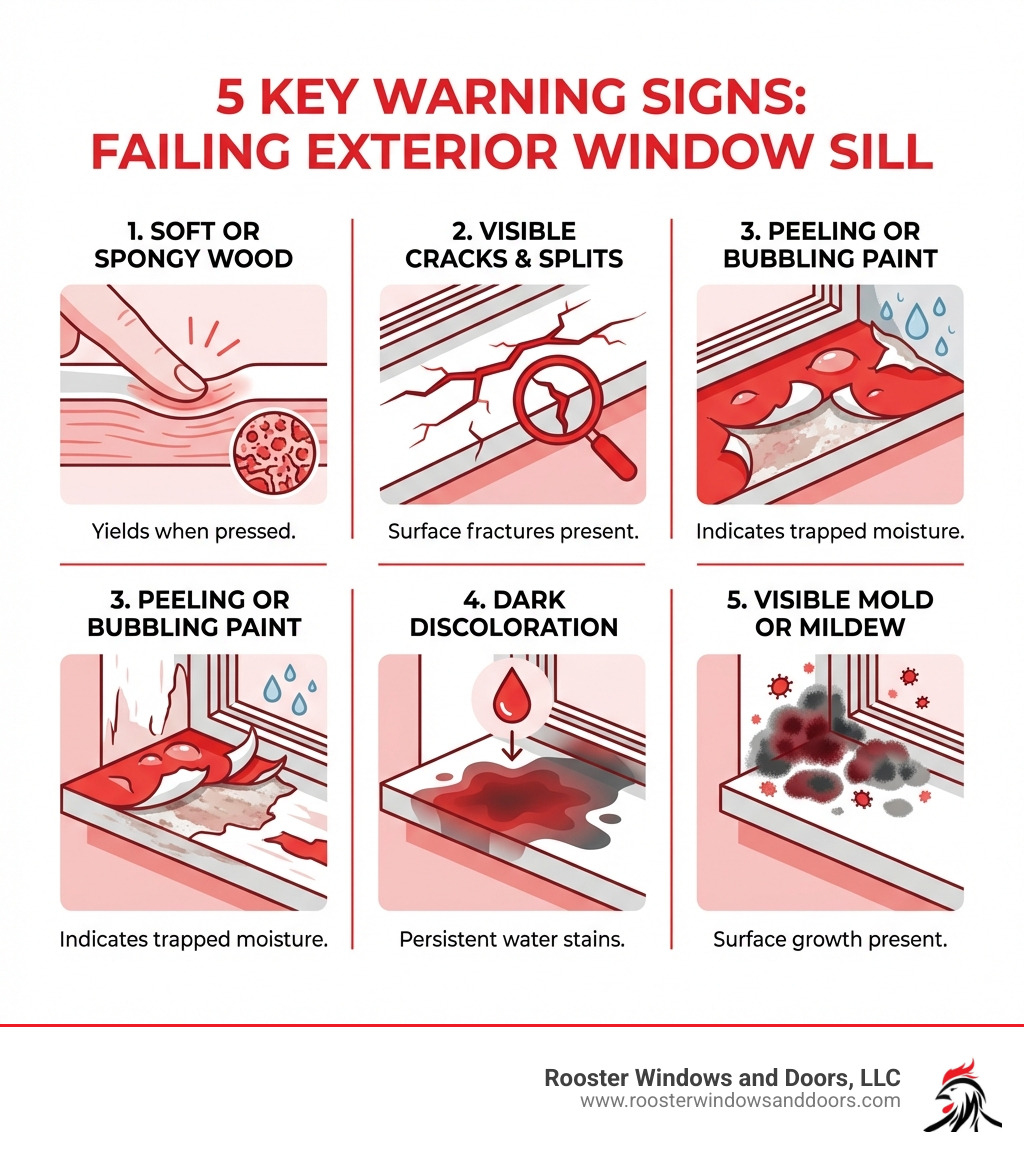 5 KEY WARNING SIGNS: FAILING EXTERIOR WINDOW SILL

1. SOFT OR SPONGY WOOD

Yields when pressed.

2. VISIBLE CRACKS & SPLITS

Surface fractures present.

3. PEELING OR BUBBLING PAINT

Indicates trapped moisture.

3. PEELING OR BUBBLING PAINT

Indicates trapped moisture.

4. DARK DISCOLORATION

Persistent water stains.

5. VISIBLE MOLD OR MILDEW

Surface growth present.

Rooster Windows and Doors, LLC
www.roosterwindowsanddoors.com