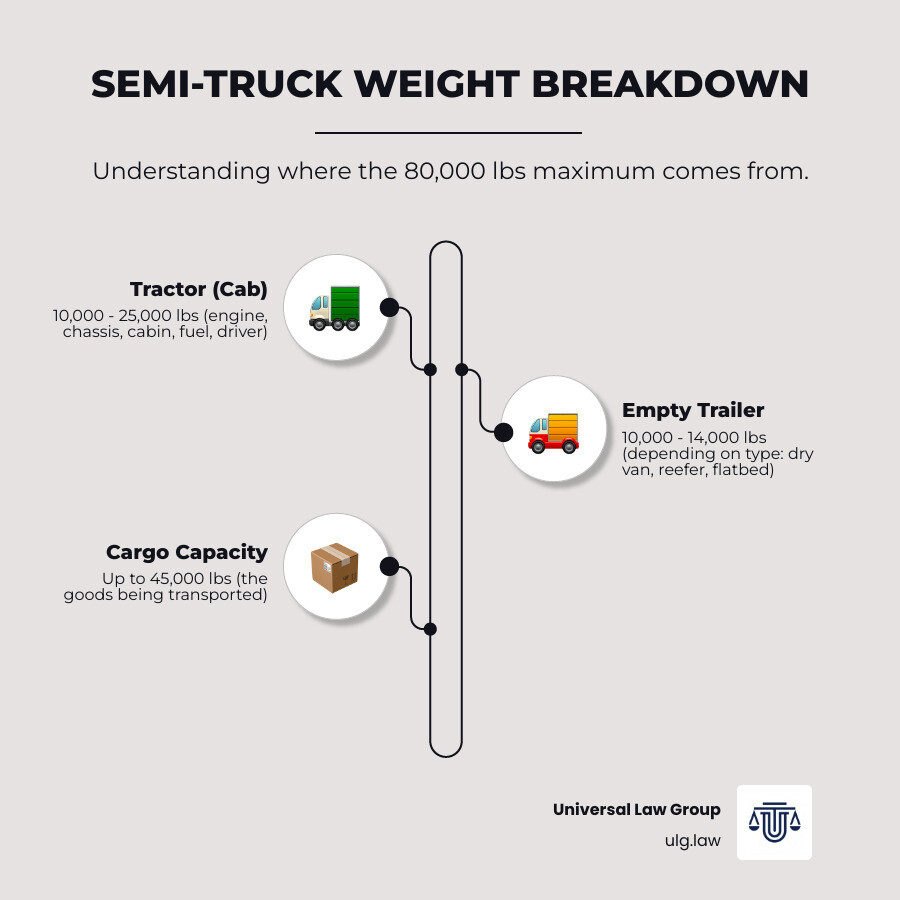 SEMI-TRUCK WEIGHT BREAKDOWN

Understanding where the 80,000 lbs maximum comes from.

Tractor (Cab)
10,000 - 25,000 lbs (engine, chassis, cabin, fuel, driver)

Empty Trailer
10,000 - 14,000 lbs (depending on type: dry van, reefer, flatbed)

Cargo Capacity
Up to 45,000 lbs (the goods being transported)

Universal Law Group
ulg.law