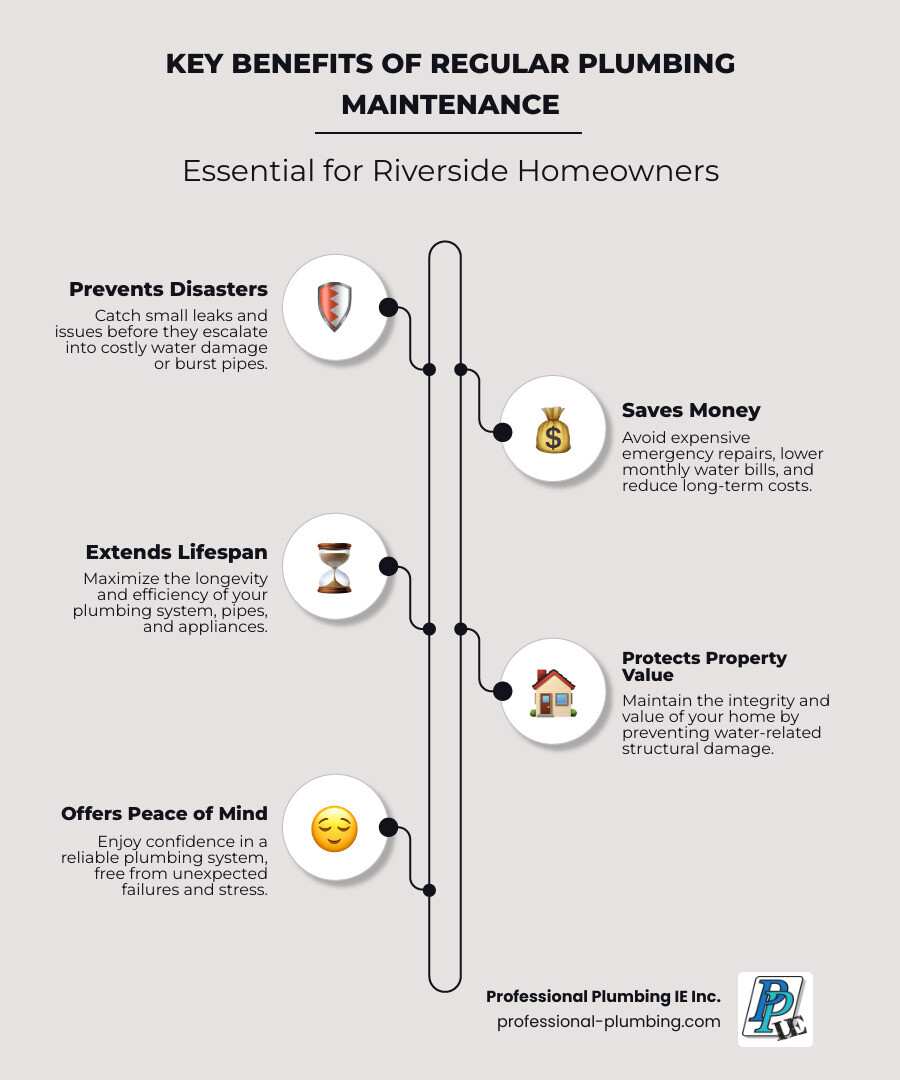 KEY BENEFITS OF REGULAR PLUMBING MAINTENANCE

Essential for Riverside Homeowners

Prevents Disasters
Catch small leaks and issues before they escalate into costly water damage or burst pipes.

Saves Money
Avoid expensive emergency repairs, lower monthly water bills, and reduce long-term costs.

Extends Lifespan
Maximize the longevity and efficiency of your plumbing system, pipes, and appliances.

Protects Property Value
Maintain the integrity and value of your home by preventing water-related structural damage.

Offers Peace of Mind
Enjoy confidence in a reliable plumbing system, free from unexpected failures and stress.

Professional Plumbing IE Inc.
professional-plumbing.com

PP IE