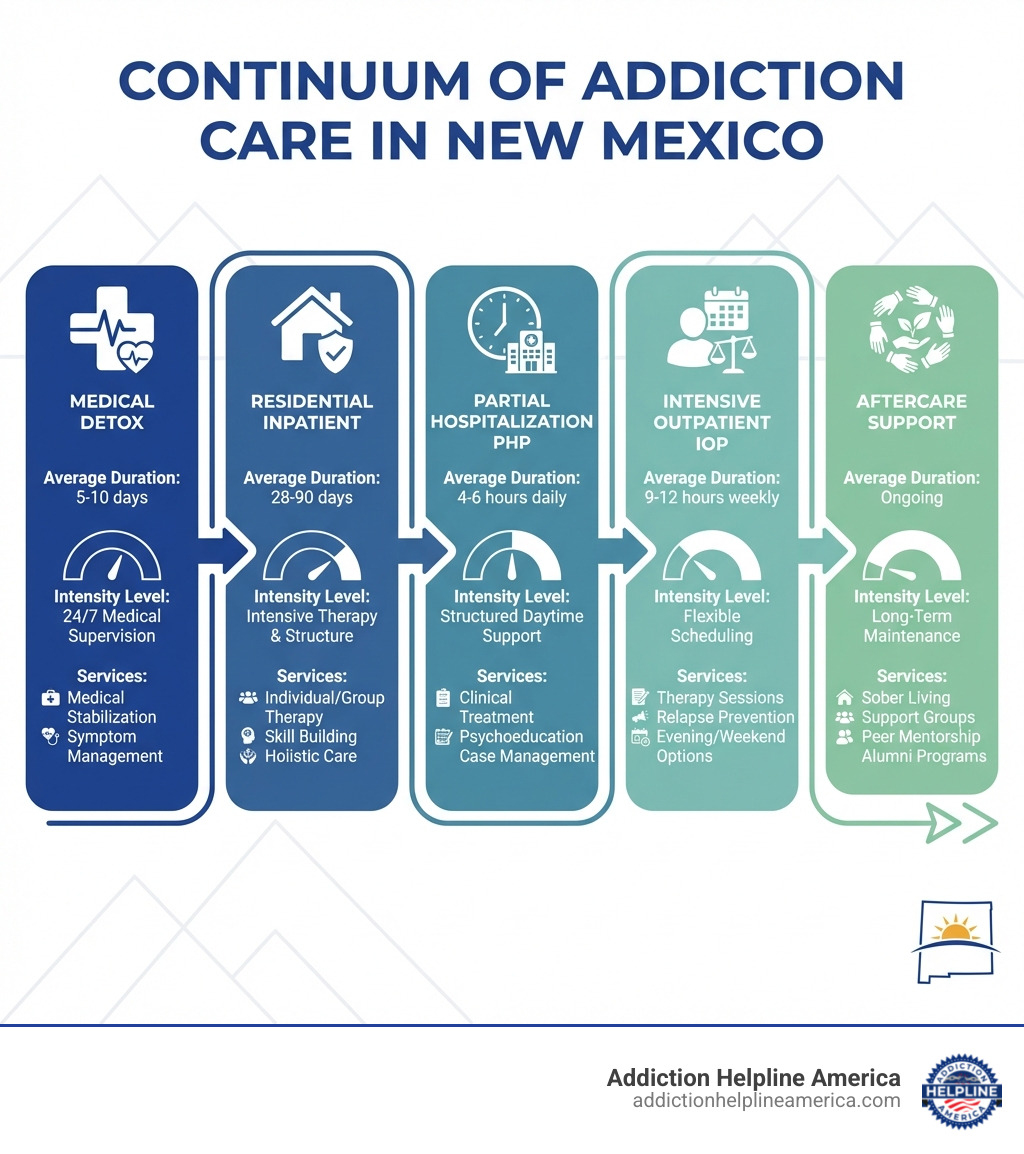 CONTINUUM OF ADDICTION CARE IN NEW MEXICO

MEDICAL DETOX

Average Duration: 5-10 days

Intensity Level: 24/7 Medical Supervision

Services:
Medical Stabilization
Symptom Management

RESIDENTIAL INPATIENT

Average Duration: 28-90 days

Intensity Level: Intensive Therapy & Structure

Services:
Individual/Group Therapy
Skill Building
Holistic Care

PARTIAL HOSPITALIZATION PHP

Average Duration: 4-6 hours daily

Intensity Level: Structured Daytime Support

Services:
Clinical Treatment
Psychoeducation
Case Management

INTENSIVE OUTPATIENT IOP

Average Duration: 9-12 hours weekly

Intensity Level: Flexible Scheduling

Services:
Therapy Sessions
Relapse Prevention
Evening/Weekend Options

AFTERCARE SUPPORT

Average Duration: Ongoing

Intensity Level: Long-Term Maintenance

Services:
Sober Living
Support Groups
Peer Mentorship
Alumni Programs

Addiction Helpline America
addictionhelplineamerica.com
ADDICTION HELPLINE AMERICA