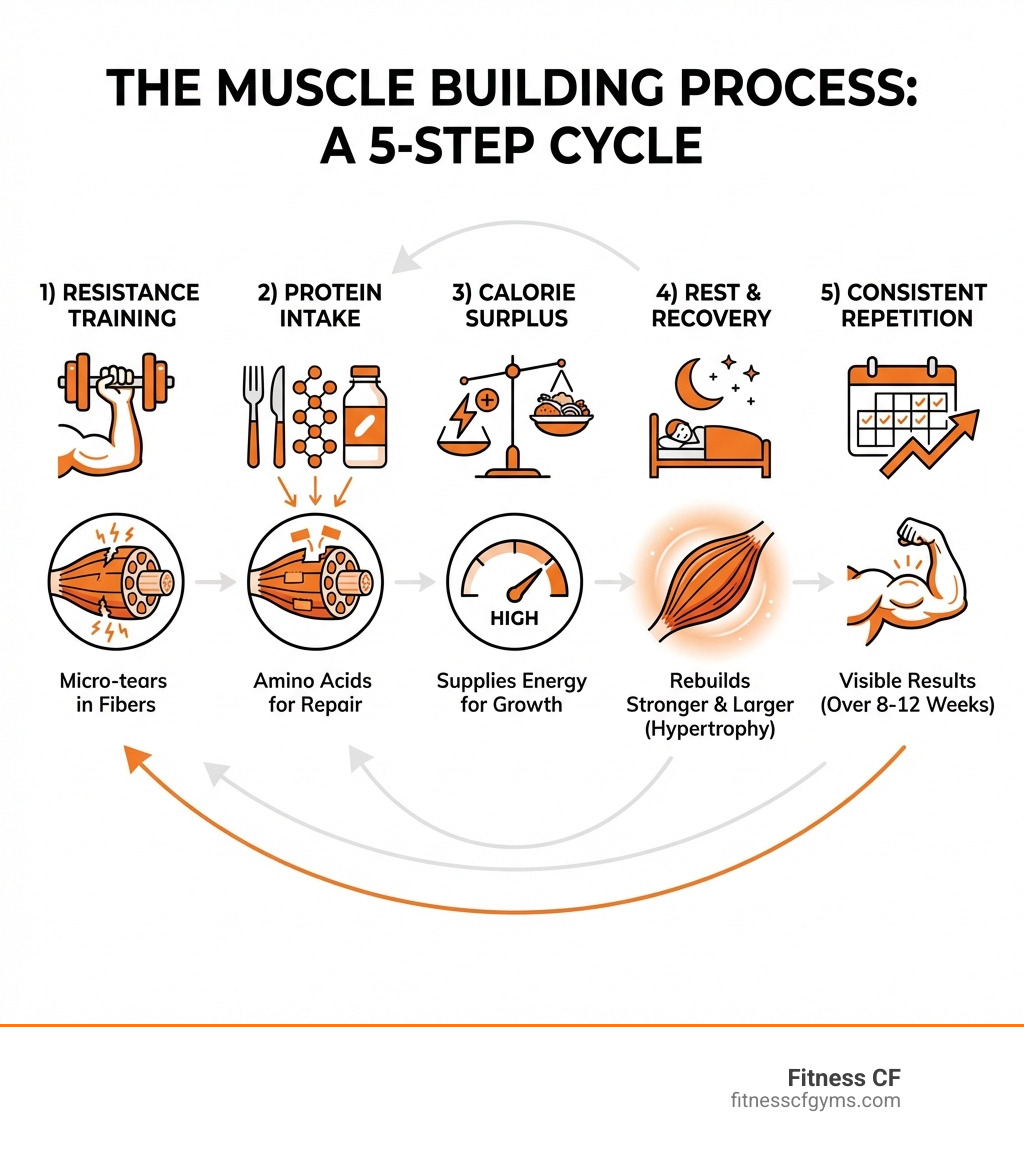 THE MUSCLE BUILDING PROCESS: A 5-STEP CYCLE

1) RESISTANCE TRAINING

2) PROTEIN INTAKE

3) CALORIE SURPLUS

4) REST & RECOVERY

5) CONSISTENT REPETITION

HIGH

Micro-tears in Fibers

Amino Acids for Repair

Supplies Energy for Growth

Rebuilds Stronger & Larger (Hypertrophy)

Visible Results (Over 8-12 Weeks)

Fitness CF
fitnesscfgyms.com