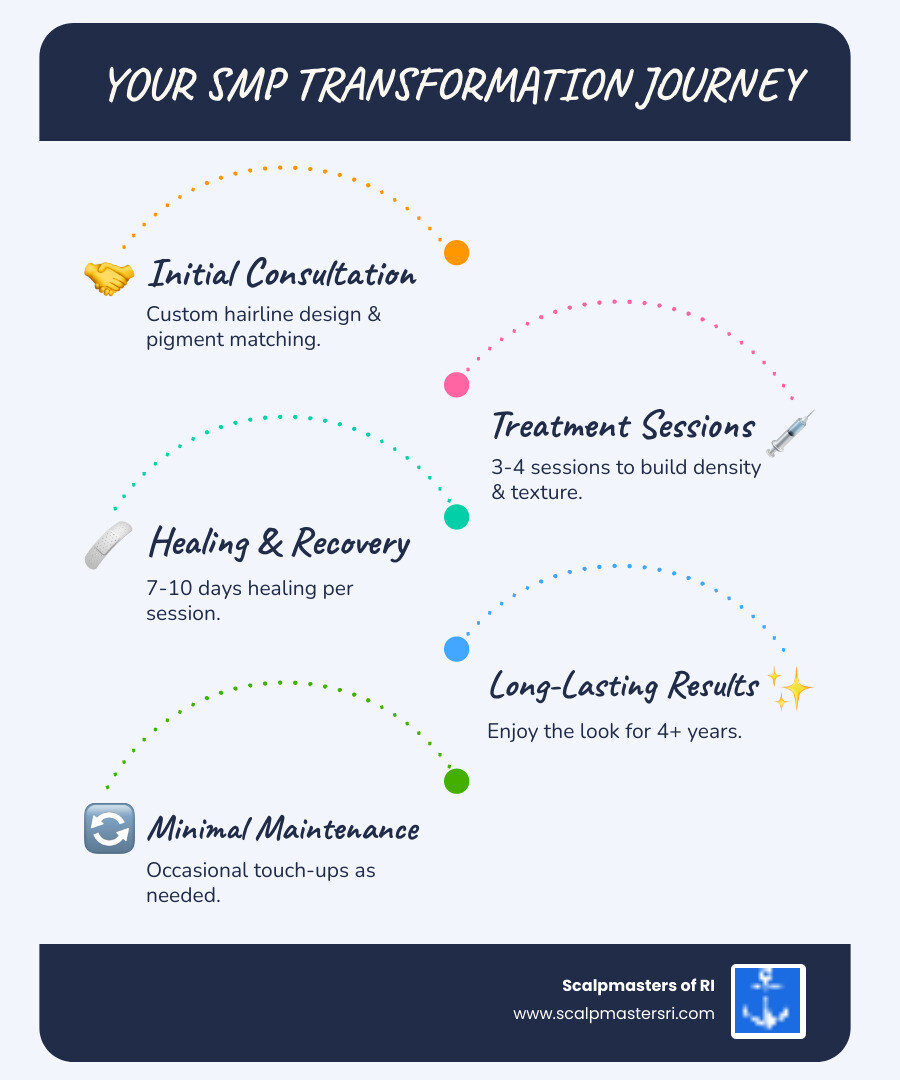 YOUR SMP TRANSFORMATION JOURNEY

Initial Consultation
Custom hairline design & pigment matching.

Treatment Sessions
3-4 sessions to build density & texture.

Healing & Recovery
7-10 days healing per session.

Long-Lasting Results
Enjoy the look for 4+ years.

Minimal Maintenance
Occasional touch-ups as needed.

Scalpmasters of RI
www.scalpmastersri.com