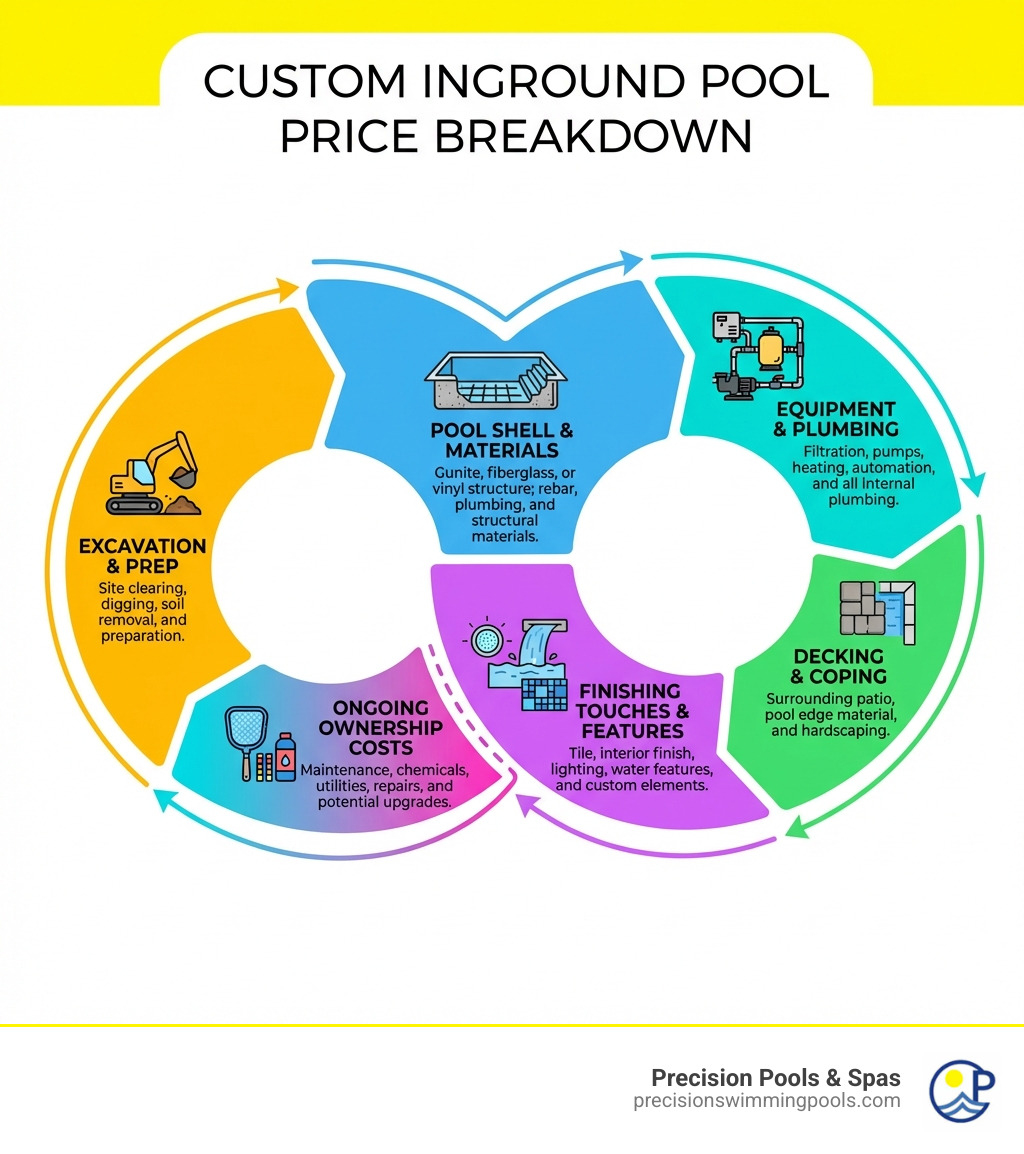 CUSTOM INGROUND POOL PRICE BREAKDOWN

EXCAVATION & PREP
Site clearing, digging, soil removal, and preparation.

POOL SHELL & MATERIALS
Gunite, fiberglass, or vinyl structure; rebar, plumbing, and structural materials.

EQUIPMENT & PLUMBING
Filtration, pumps, heating, automation, and all internal plumbing.

DECKING & COPING
Surrounding patio, pool edge material, and hardscaping.

FINISHING TOUCHES & FEATURES
Tile, interior finish, lighting, water features, and custom elements.

ONGOING OWNERSHIP COSTS
Maintenance, chemicals, utilities, repairs, and potential upgrades.

Precision Pools & Spas
precisionswimmingpools.com