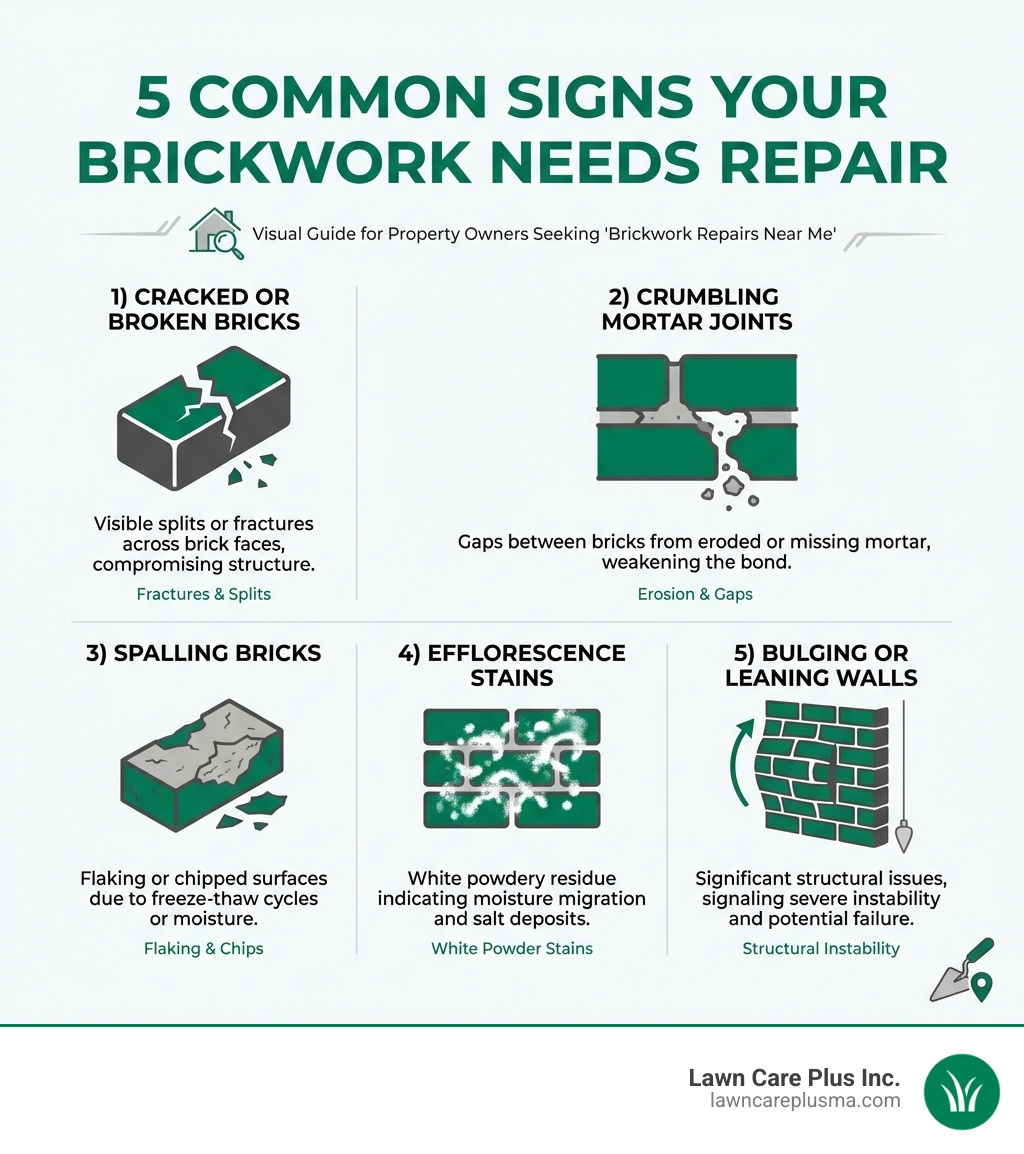 5 COMMON SIGNS YOUR BRICKWORK NEEDS REPAIR

Visual Guide for Property Owners Seeking 'Brickwork Repairs Near Me'

1) CRACKED OR BROKEN BRICKS

Visible splits or fractures across brick faces, compromising structure.

Fractures & Splits

2) CRUMBLING MORTAR JOINTS

Gaps between bricks from eroded or missing mortar, weakening the bond.

Erosion & Gaps

3) SPALLING BRICKS

Flaking or chipped surfaces due to freeze-thaw cycles or moisture.

Flaking & Chips

4) EFFLORESCENCE STAINS

White powdery residue indicating moisture migration and salt deposits.

White Powder Stains

5) BULGING OR LEANING WALLS

Significant structural issues, signaling severe instability and potential failure.

Structural Instability

Lawn Care Plus Inc.
lawncareplusma.com