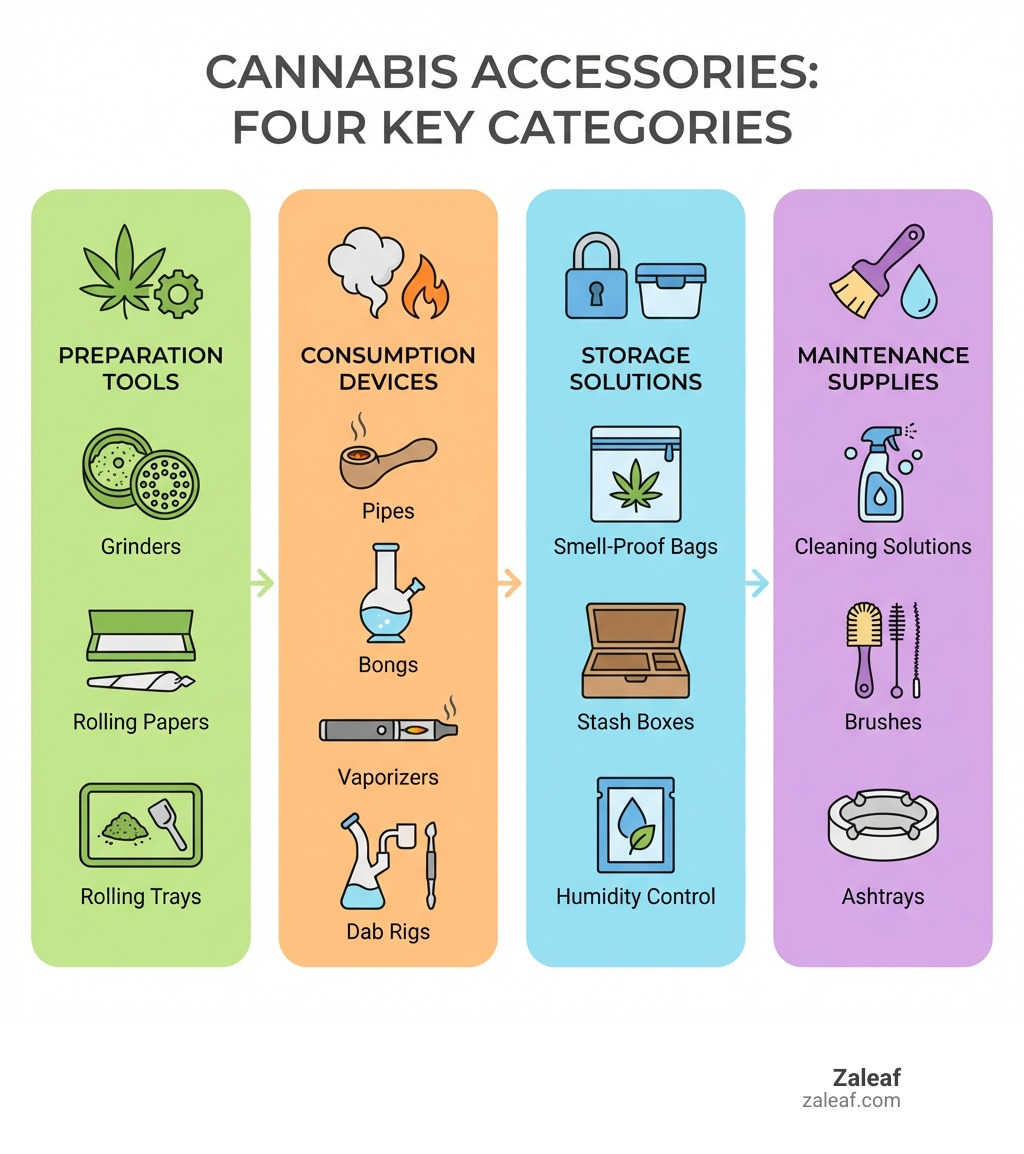 CANNABIS ACCESSORIES: FOUR KEY CATEGORIES

PREPARATION TOOLS

Grinders

Rolling Papers

Rolling Trays

CONSUMPTION DEVICES

Pipes

Bongs

Vaporizers

Dab Rigs

STORAGE SOLUTIONS

Smell-Proof Bags

Stash Boxes

Humidity Control

MAINTENANCE SUPPLIES

Cleaning Solutions

Brushes

Ashtrays

Zaleaf
zaleaf.com