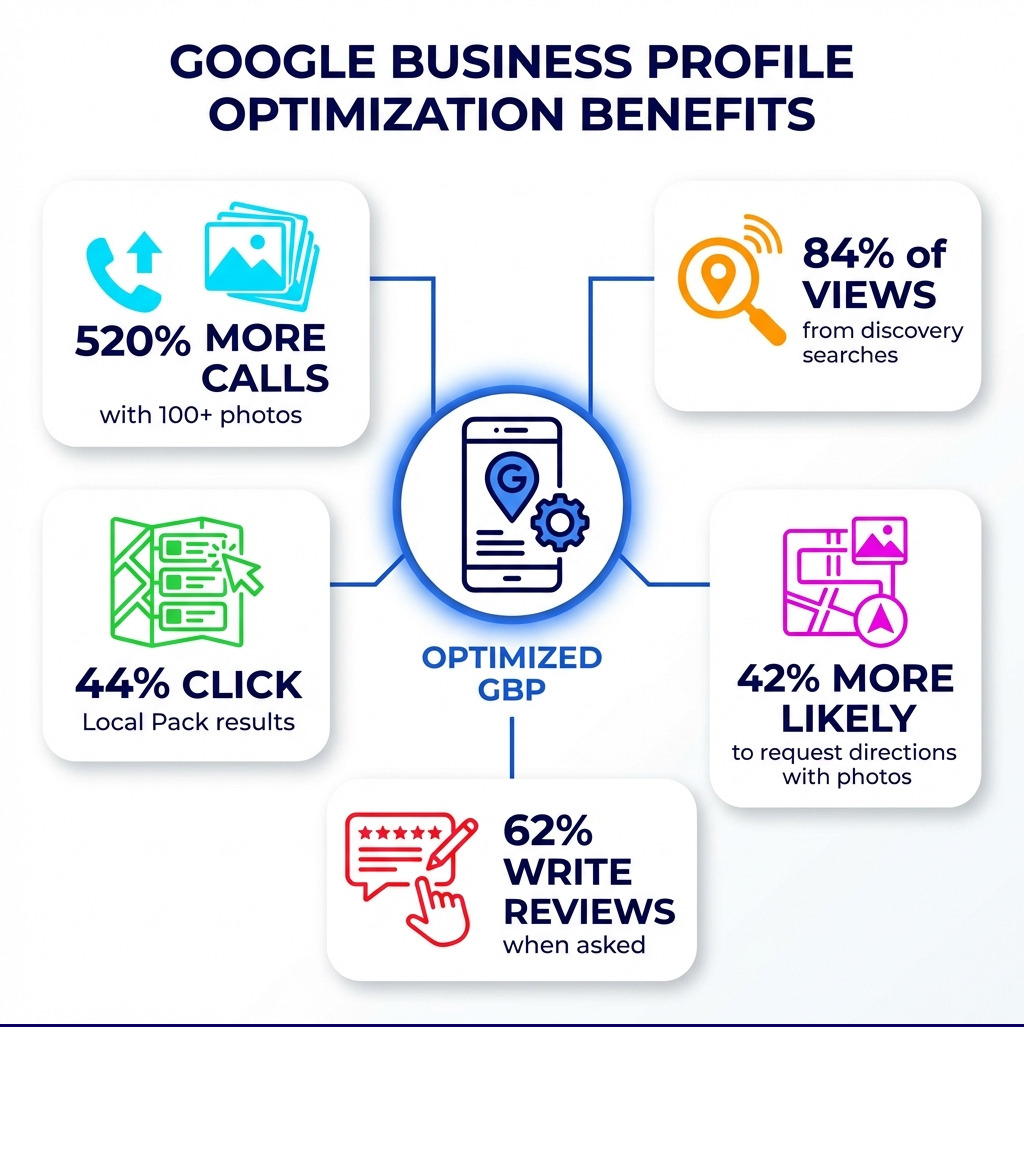 GOOGLE BUSINESS PROFILE OPTIMIZATION BENEFITS

520% MORE CALLS
with 100+ photos

84% of VIEWS
from discovery searches

G

OPTIMIZED GBP

44% CLICK
Local Pack results

42% MORE LIKELY
to request directions with photos

62% WRITE REVIEWS
when asked