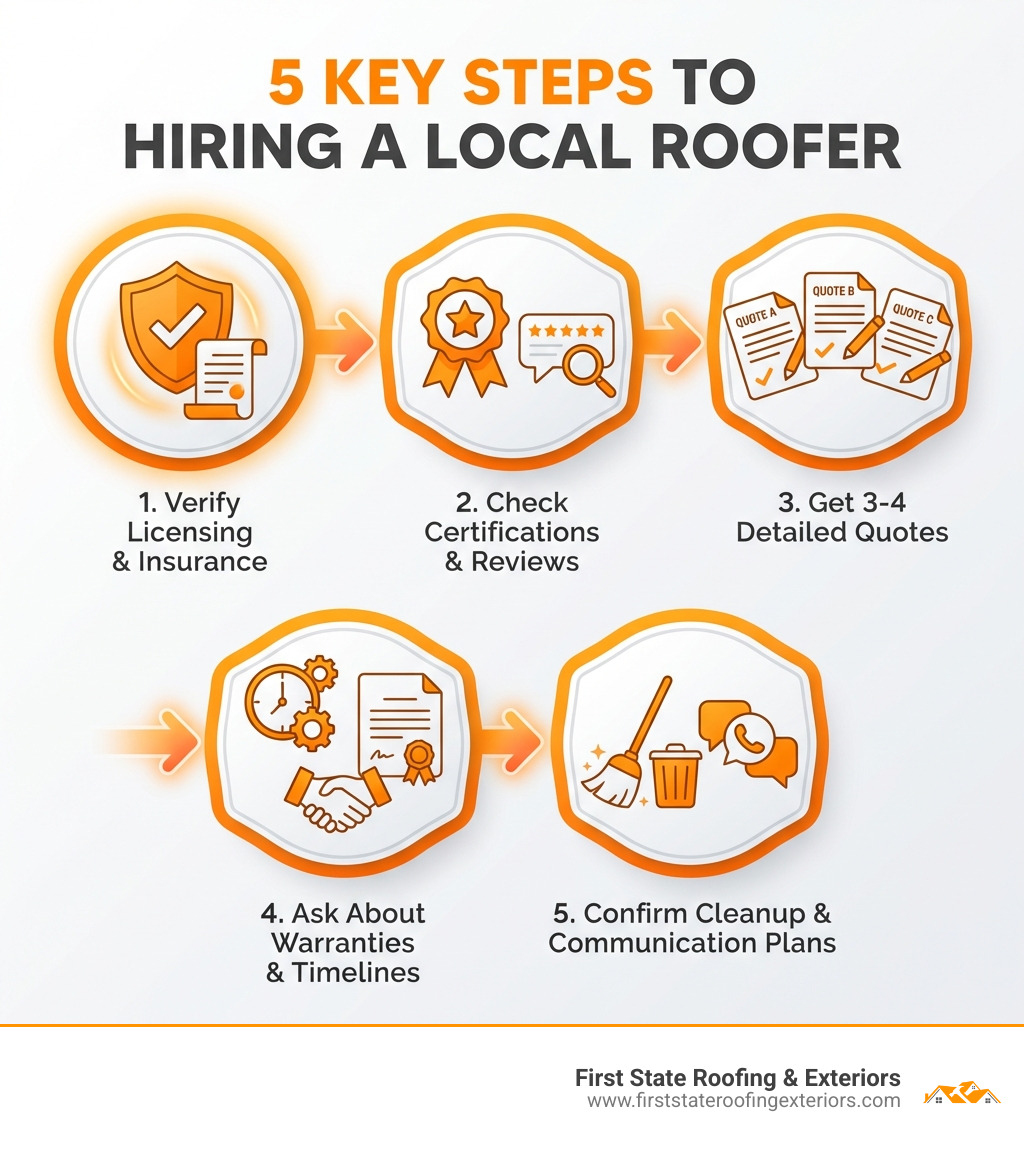 5 KEY STEPS TO HIRING A LOCAL ROOFER

QUOTE A
QUOTE B
QUOTE C

1. Verify Licensing & Insurance

2. Check Certifications & Reviews

3. Get 3-4 Detailed Quotes

4. Ask About Warranties & Timelines

5. Confirm Cleanup & Communication Plans

First State Roofing & Exteriors
www.firststateroofingexteriors.com