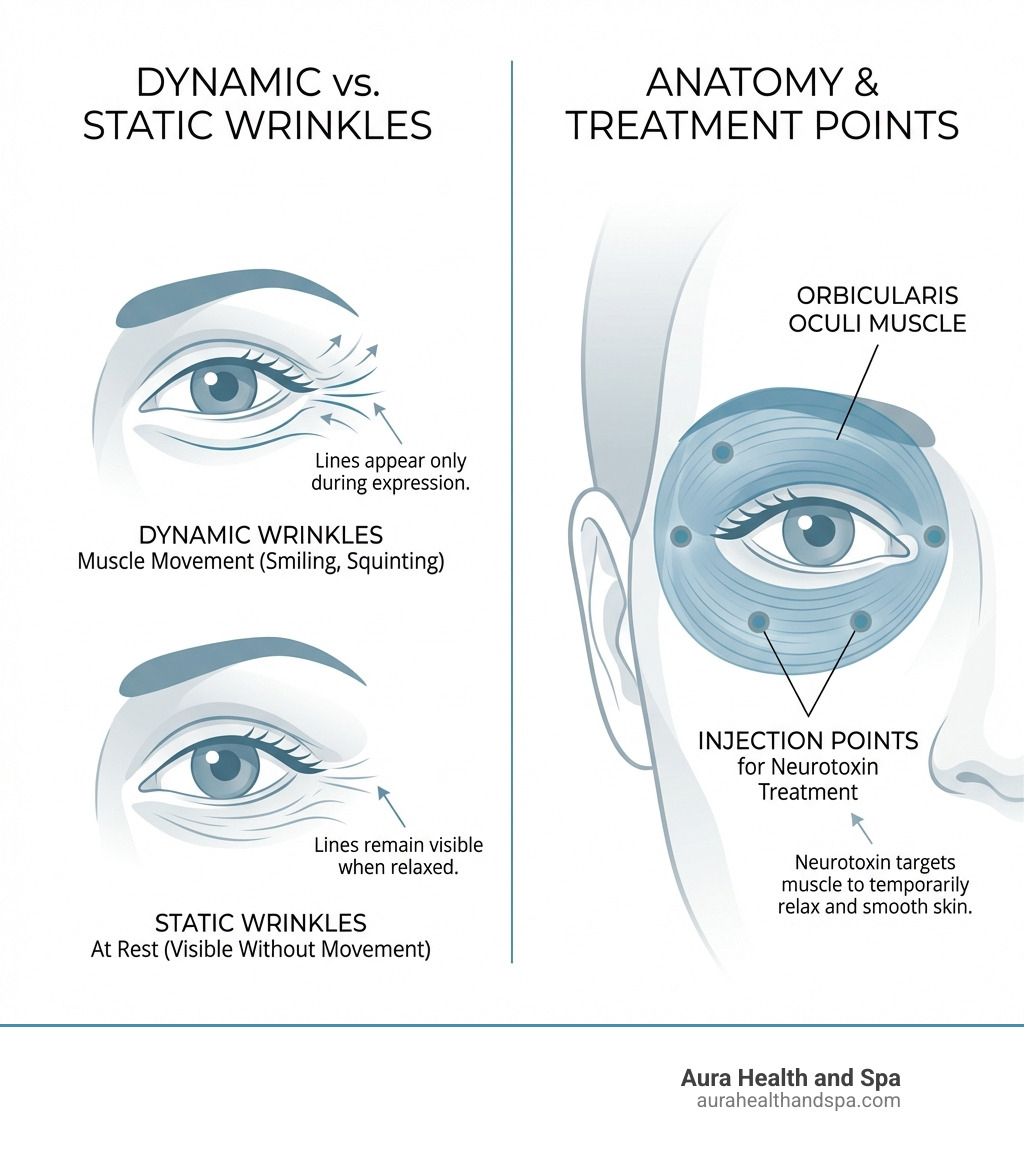 DYNAMIC vs. STATIC WRINKLES

Lines appear only during expression.

DYNAMIC WRINKLES
Muscle Movement (Smiling, Squinting)

Lines remain visible when relaxed.

STATIC WRINKLES
At Rest (Visible Without Movement)

ANATOMY & TREATMENT POINTS

ORBICULARIS OCULI MUSCLE

INJECTION POINTS
for Neurotoxin Treatment

Neurotoxin targets muscle to temporarily relax and smooth skin.

Aura Health and Spa
aurahealthandspa.com