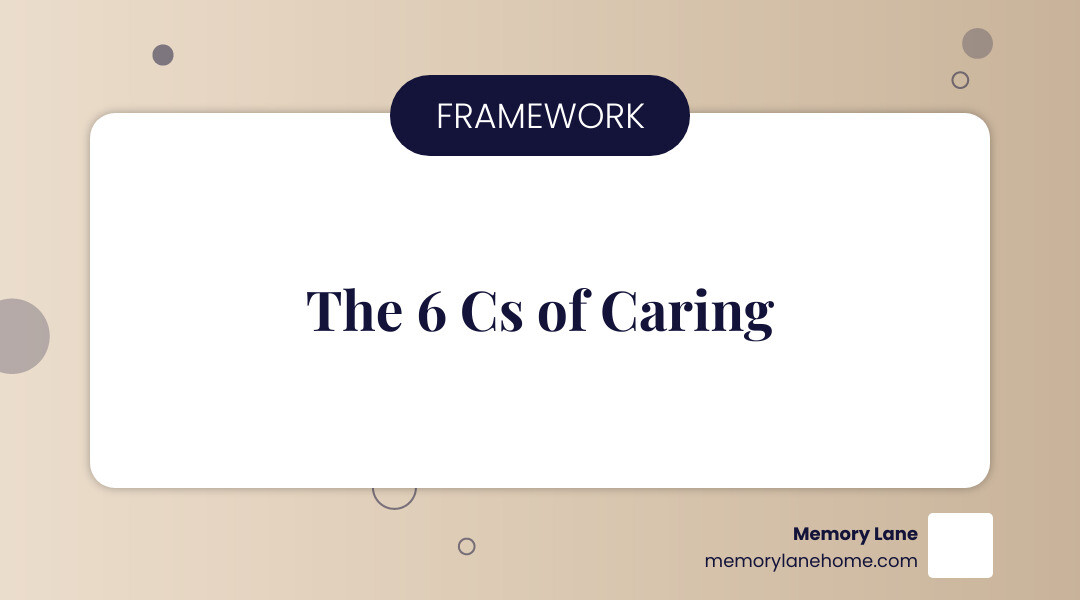 FRAMEWORK

The 6 Cs of Caring

Memory Lane
memorylanehome.com