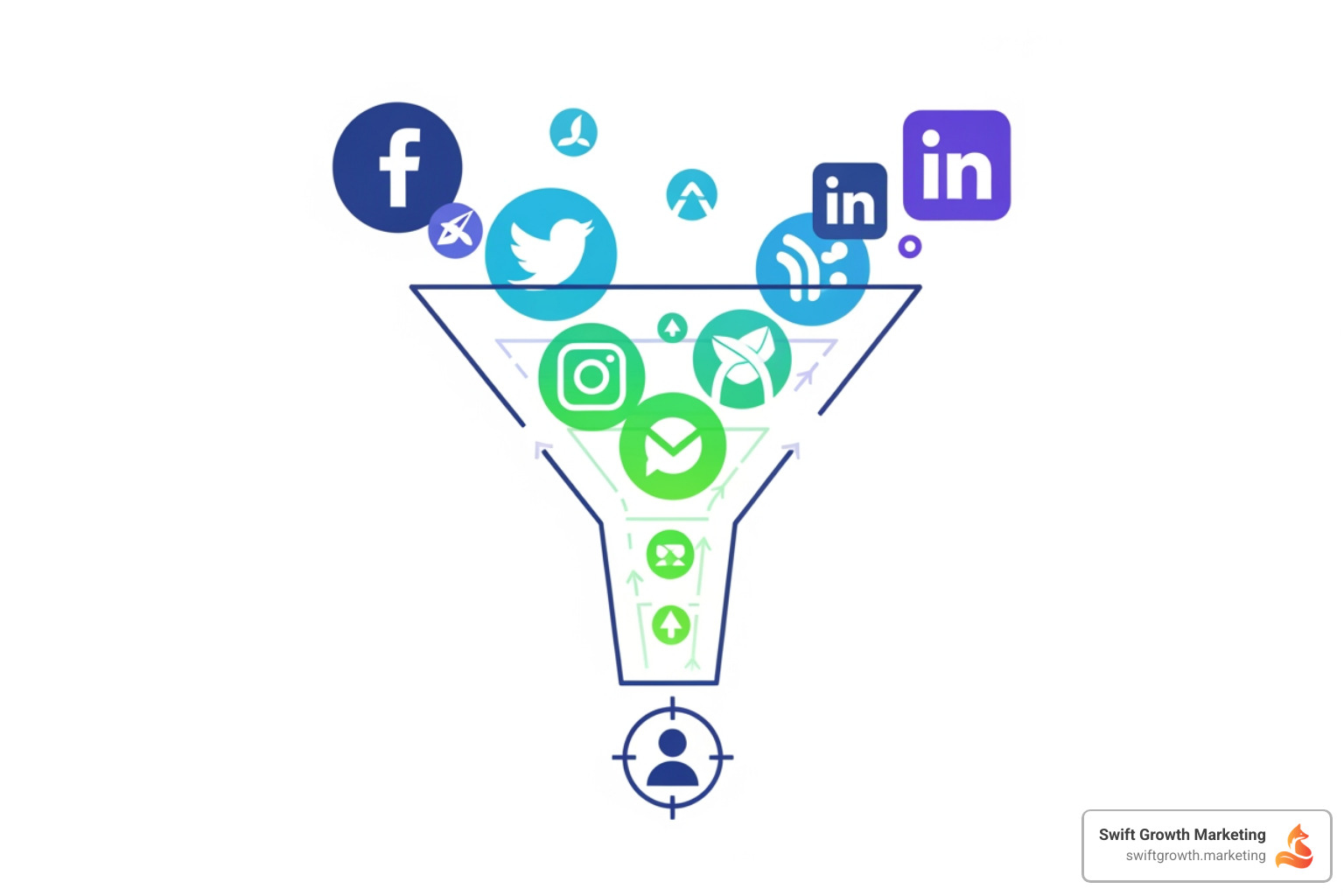 f

in

in

Swift Growth Marketing
swiftgrowth.marketing