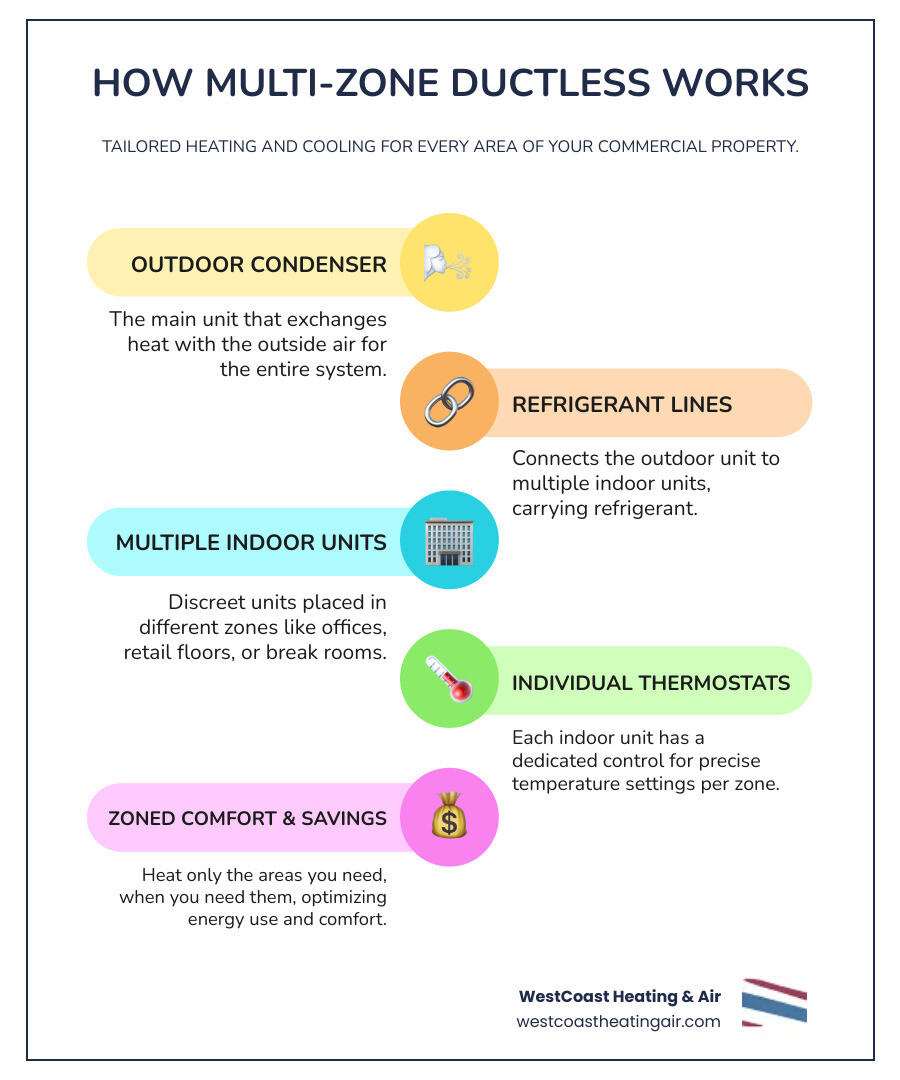 HOW MULTI-ZONE DUCTLESS WORKS

TAILORED HEATING AND COOLING FOR EVERY AREA OF YOUR COMMERCIAL PROPERTY.

OUTDOOR CONDENSER

The main unit that exchanges heat with the outside air for the entire system.

REFRIGERANT LINES

Connects the outdoor unit to multiple indoor units, carrying refrigerant.

MULTIPLE INDOOR UNITS

Discreet units placed in different zones like offices, retail floors, or break rooms.

INDIVIDUAL THERMOSTATS

Each indoor unit has a dedicated control for precise temperature settings per zone.

ZONED COMFORT & SAVINGS

Heat only the areas you need, when you need them, optimizing energy use and comfort.

WestCoast Heating & Air
westcoastheatingair.com