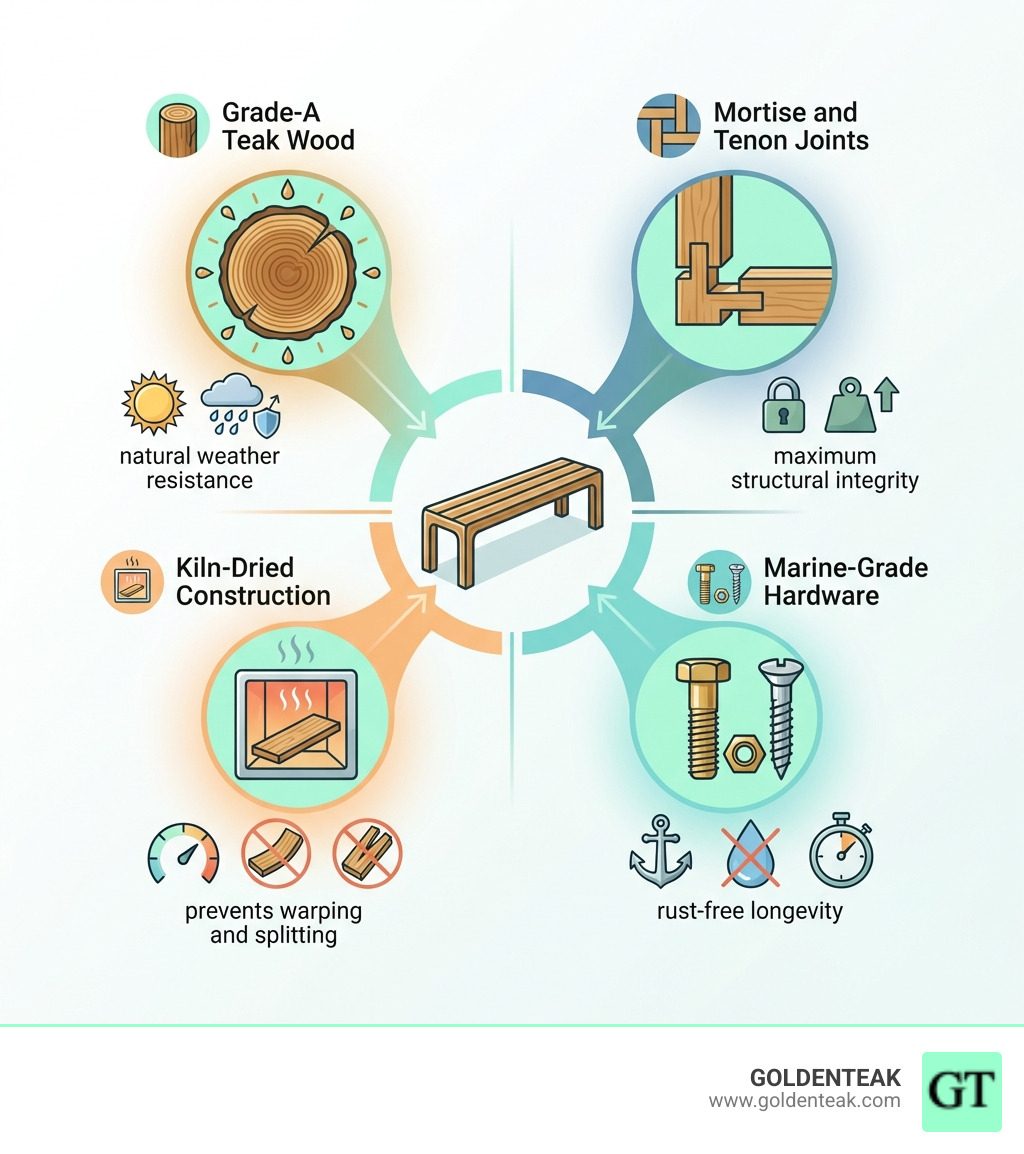 Grade-A Teak Wood

natural weather resistance

Mortise and Tenon Joints

maximum structural integrity

Kiln-Dried Construction

prevents warping and splitting

Marine-Grade Hardware

rust-free longevity

GOLDENTEAK
www.goldenteak.com

GT