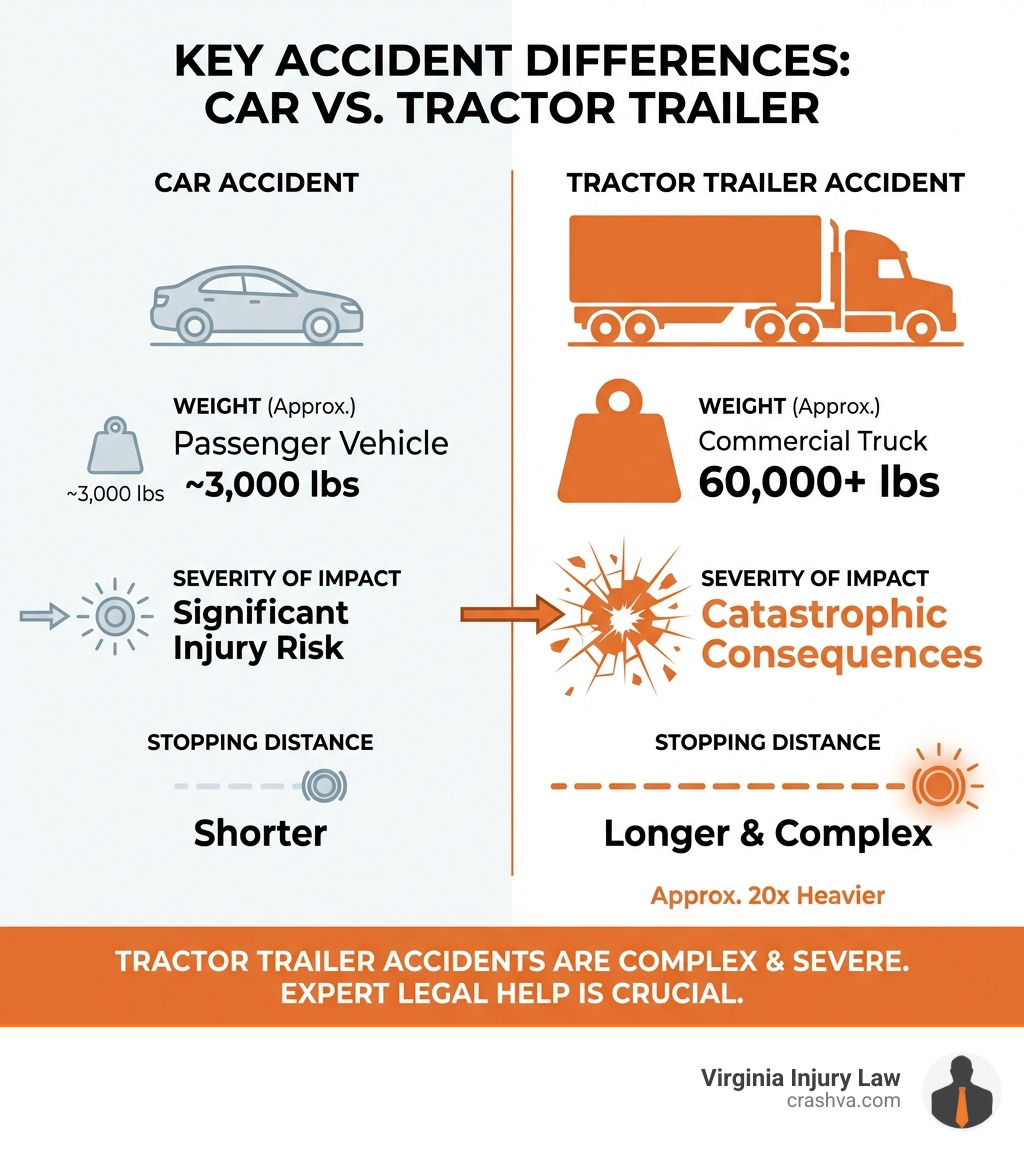 KEY ACCIDENT DIFFERENCES: CAR VS. TRACTOR TRAILER

CAR ACCIDENT

WEIGHT (Approx.)
Passenger Vehicle
~3,000 lbs
~3,000 lbs

SEVERITY OF IMPACT
Significant Injury Risk

STOPPING DISTANCE
Shorter

TRACTOR TRAILER ACCIDENT

WEIGHT (Approx.)
Commercial Truck
60,000+ lbs

SEVERITY OF IMPACT
Catastrophic Consequences

STOPPING DISTANCE
Longer & Complex

Approx. 20x Heavier

TRACTOR TRAILER ACCIDENTS ARE COMPLEX & SEVERE. EXPERT LEGAL HELP IS CRUCIAL.

Virginia Injury Law
crashva.com