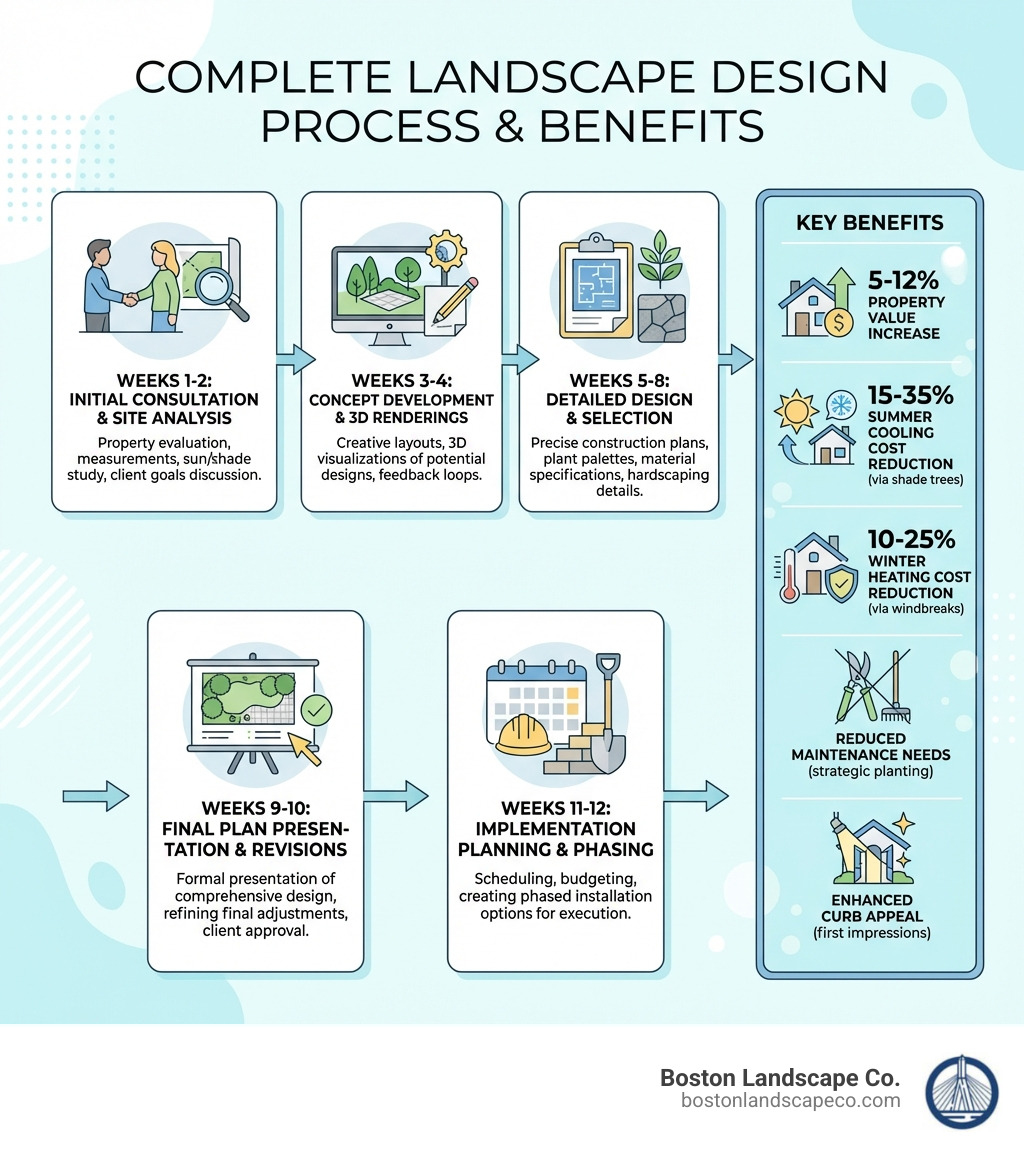 COMPLETE LANDSCAPE DESIGN PROCESS & BENEFITS

WEEKS 1-2: INITIAL CONSULTATION & SITE ANALYSIS
Property evaluation, measurements, sun/shade study, client goals discussion.

WEEKS 3-4: CONCEPT DEVELOPMENT & 3D RENDERINGS
Creative layouts, 3D visualizations of potential designs, feedback loops.

WEEKS 5-8: DETAILED DESIGN & SELECTION
Precise construction plans, plant palettes, material specifications, hardscaping details.

WEEKS 9-10: FINAL PLAN PRESENTATION & REVISIONS
Formal presentation of comprehensive design, refining final adjustments, client approval.

WEEKS 11-12: IMPLEMENTATION PLANNING & PHASING
Scheduling, budgeting, creating phased installation options for execution.

KEY BENEFITS

5-12% PROPERTY VALUE INCREASE

15-35% SUMMER COOLING COST REDUCTION (via shade trees)

10-25% WINTER HEATING COST REDUCTION (via windbreaks)

REDUCED MAINTENANCE NEEDS (strategic planting)

ENHANCED CURB APPEAL (first impressions)

Boston Landscape Co.
bostonlandscapeco.com