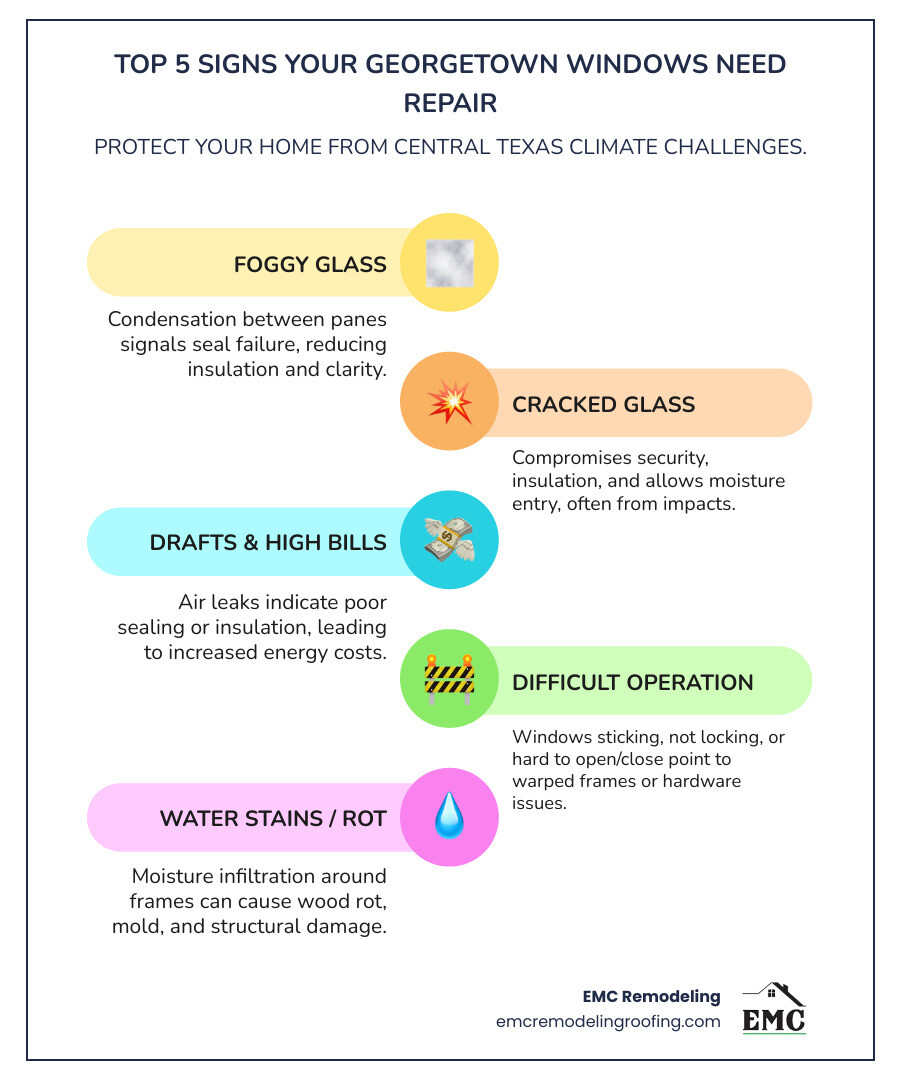 TOP 5 SIGNS YOUR GEORGETOWN WINDOWS NEED REPAIR

PROTECT YOUR HOME FROM CENTRAL TEXAS CLIMATE CHALLENGES.

FOGGY GLASS

Condensation between panes signals seal failure, reducing insulation and clarity.

CRACKED GLASS

Compromises security, insulation, and allows moisture entry, often from impacts.

DRAFTS & HIGH BILLS

Air leaks indicate poor sealing or insulation, leading to increased energy costs.

DIFFICULT OPERATION

Windows sticking, not locking, or hard to open/close point to warped frames or hardware issues.

WATER STAINS / ROT

Moisture infiltration around frames can cause wood rot, mold, and structural damage.

EMC Remodeling
emcremodelingroofing.com

EMC