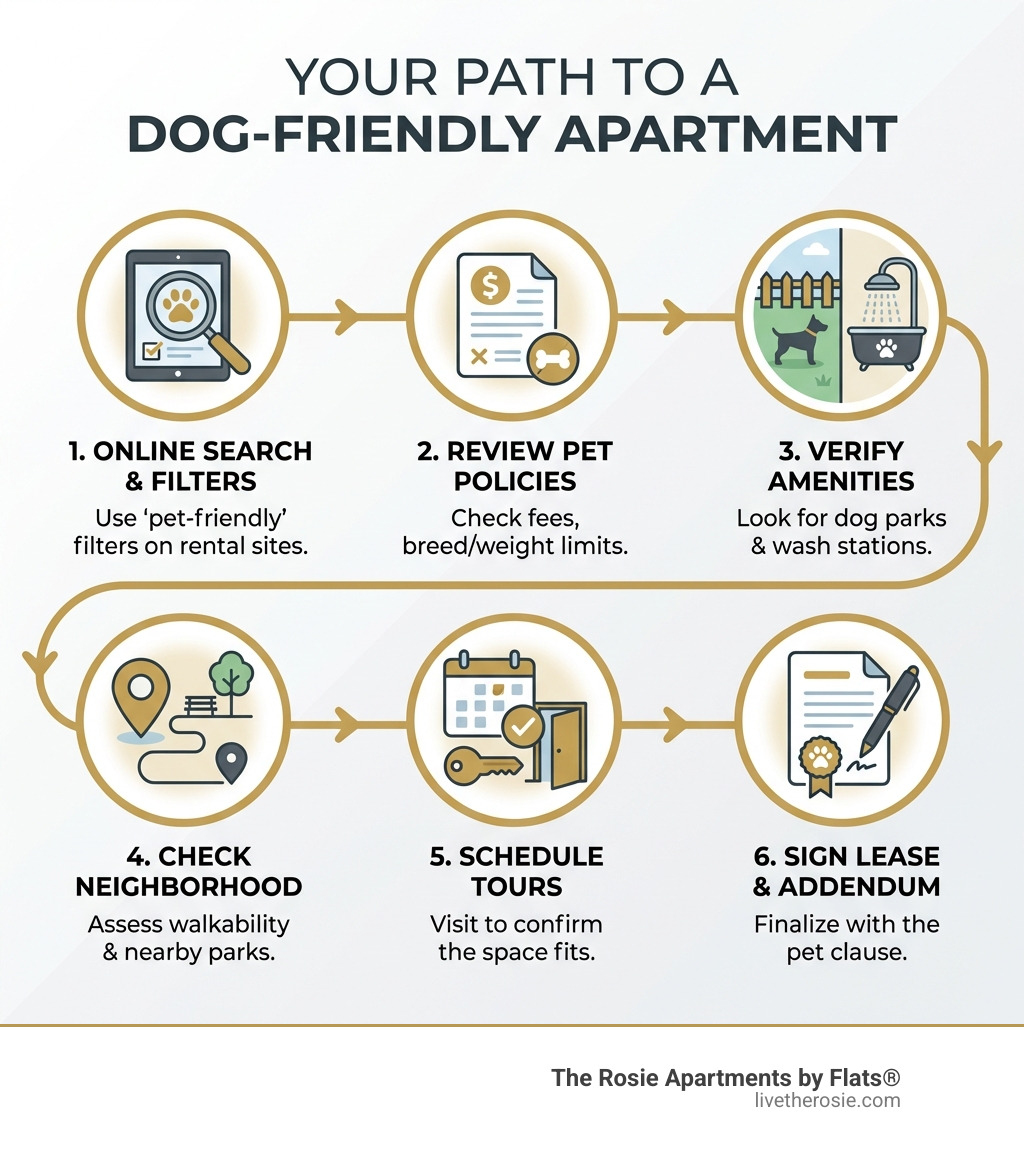 YOUR PATH TO A
DOG-FRIENDLY APARTMENT

1. ONLINE SEARCH & FILTERS
Use 'pet-friendly' filters on rental sites.

2. REVIEW PET POLICIES
Check fees, breed/weight limits.

3. VERIFY AMENITIES
Look for dog parks & wash stations.

4. CHECK NEIGHBORHOOD
Assess walkability & nearby parks.

5. SCHEDULE TOURS
Visit to confirm the space fits.

6. SIGN LEASE & ADDENDUM
Finalize with the pet clause.

The Rosie Apartments by Flats®
livetherosie.com