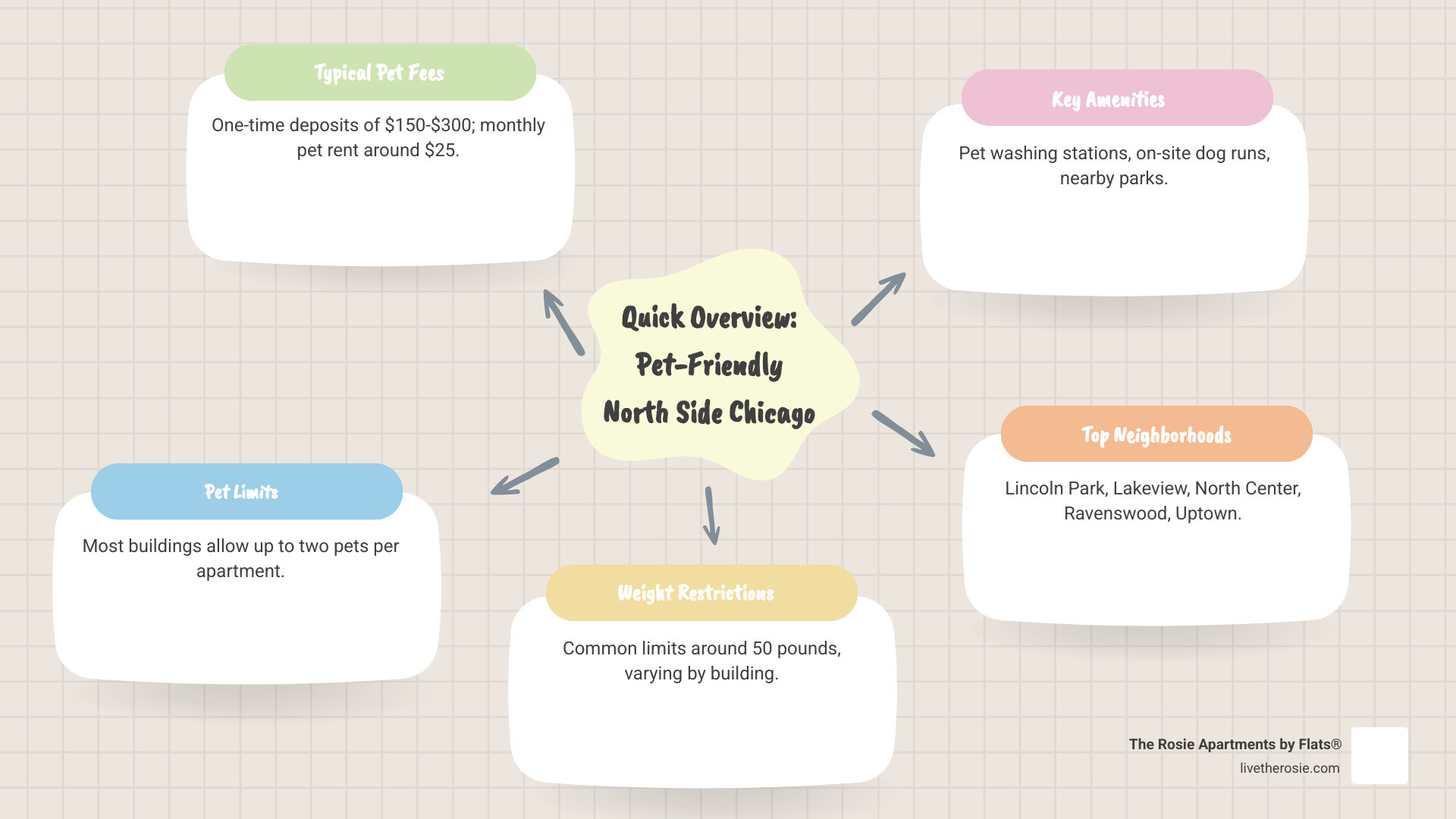 Quick Overview: Pet-Friendly North Side Chicago

Typical Pet Fees

One-time deposits of \$150-\$300; monthly pet rent around \$25.

Key Amenities

Pet washing stations, on-site dog runs, nearby parks.

Top Neighborhoods

Lincoln Park, Lakeview, North Center, Ravenswood, Uptown.

Weight Restrictions

Common limits around 50 pounds, varying by building.

Pet Limits

Most buildings allow up to two pets per apartment.

The Rosie Apartments by Flats®
livetherosie.com