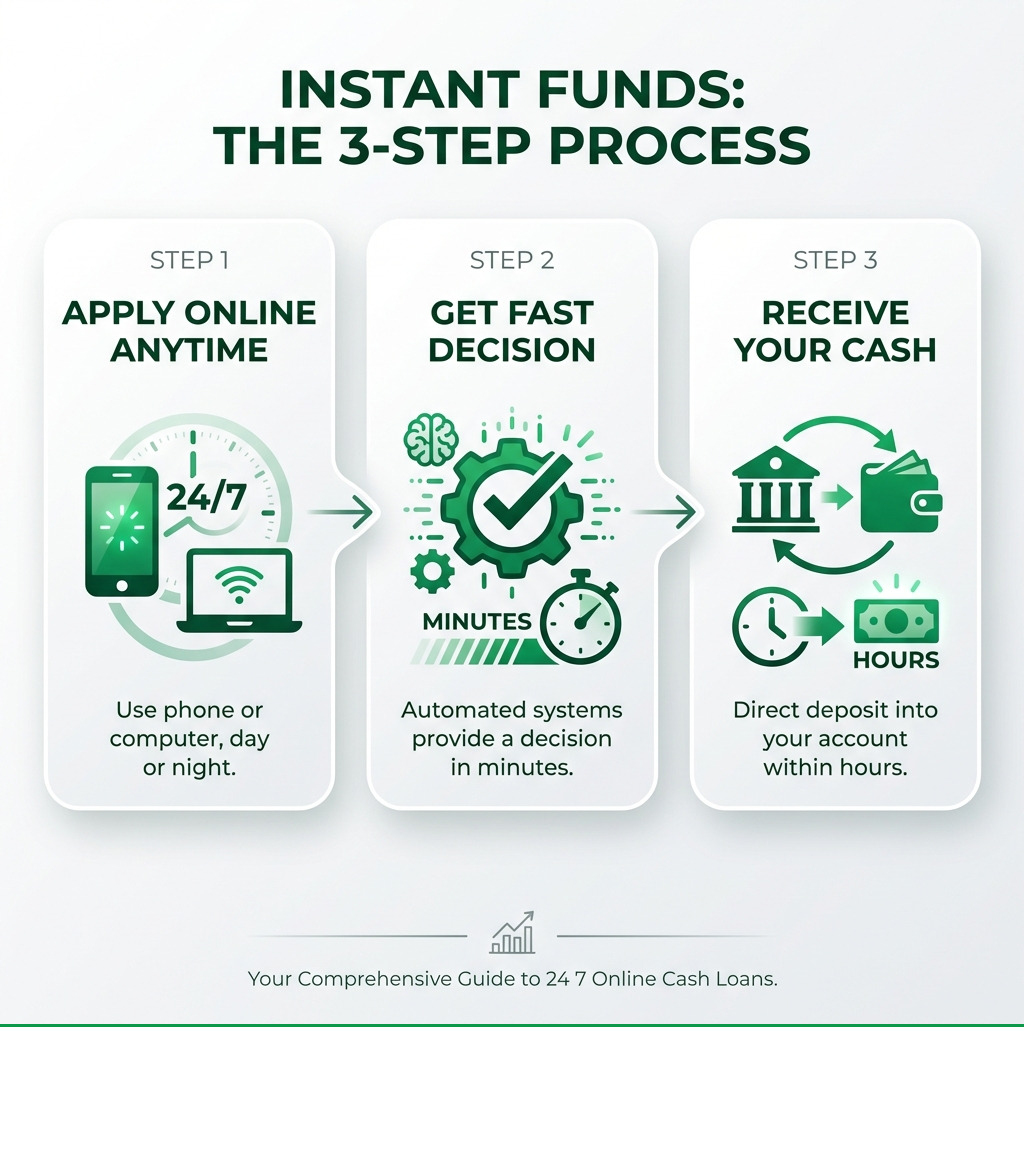 INSTANT FUNDS:
THE 3-STEP PROCESS

STEP 1

APPLY ONLINE ANYTIME

24/7

Use phone or computer, day or night.

STEP 2

GET FAST DECISION

MINUTES

Automated systems provide a decision in minutes.

STEP 3

RECEIVE YOUR CASH

HOURS

Direct deposit into your account within hours.

Your Comprehensive Guide to 24 7 Online Cash Loans.