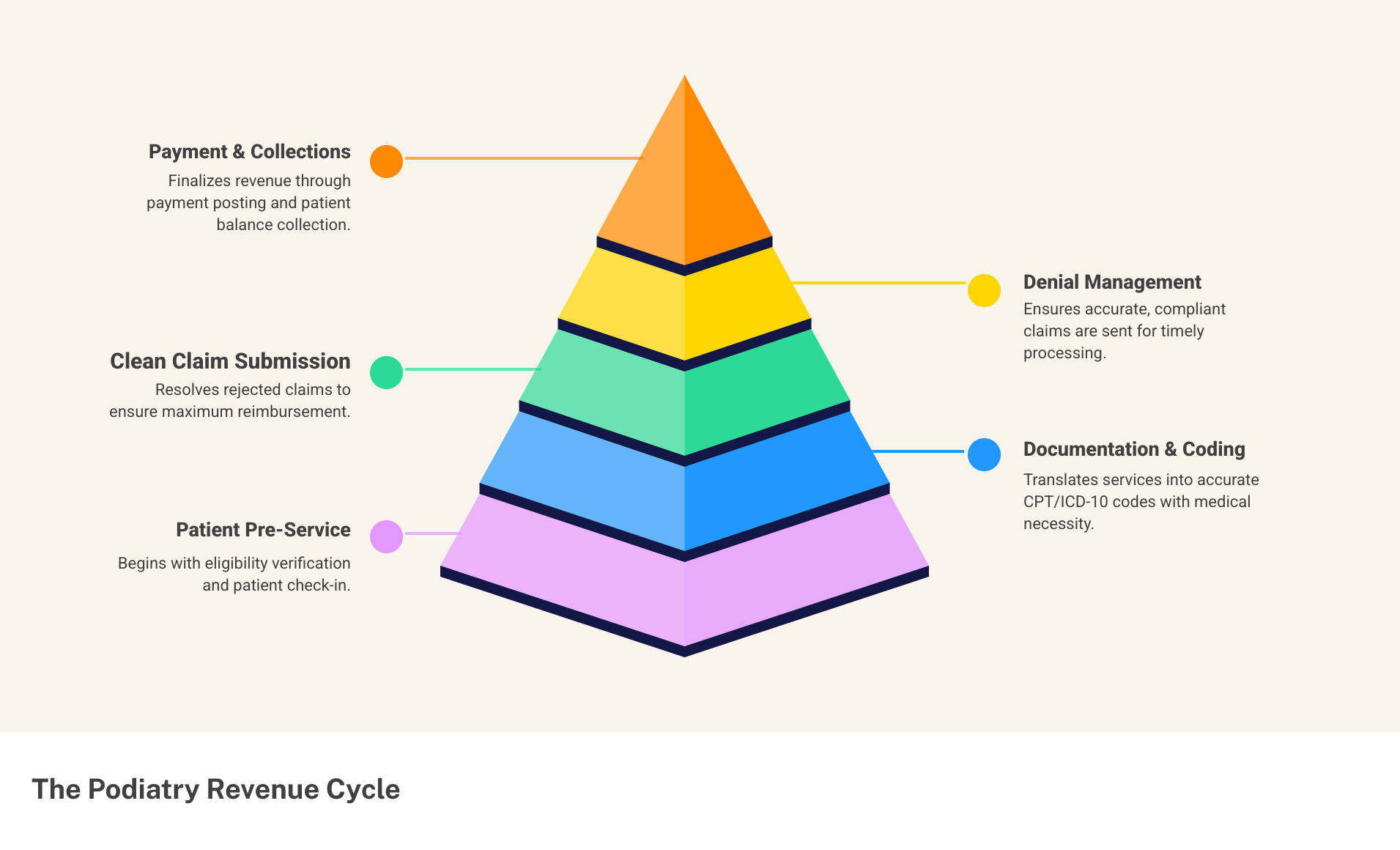 Payment & Collections
Finalizes revenue through payment posting and patient balance collection.

Denial Management
Ensures accurate, compliant claims are sent for timely processing.

Clean Claim Submission
Resolves rejected claims to ensure maximum reimbursement.

Documentation & Coding
Translates services into accurate CPT/ICD-10 codes with medical necessity.

Patient Pre-Service
Begins with eligibility verification and patient check-in.

The Podiatry Revenue Cycle