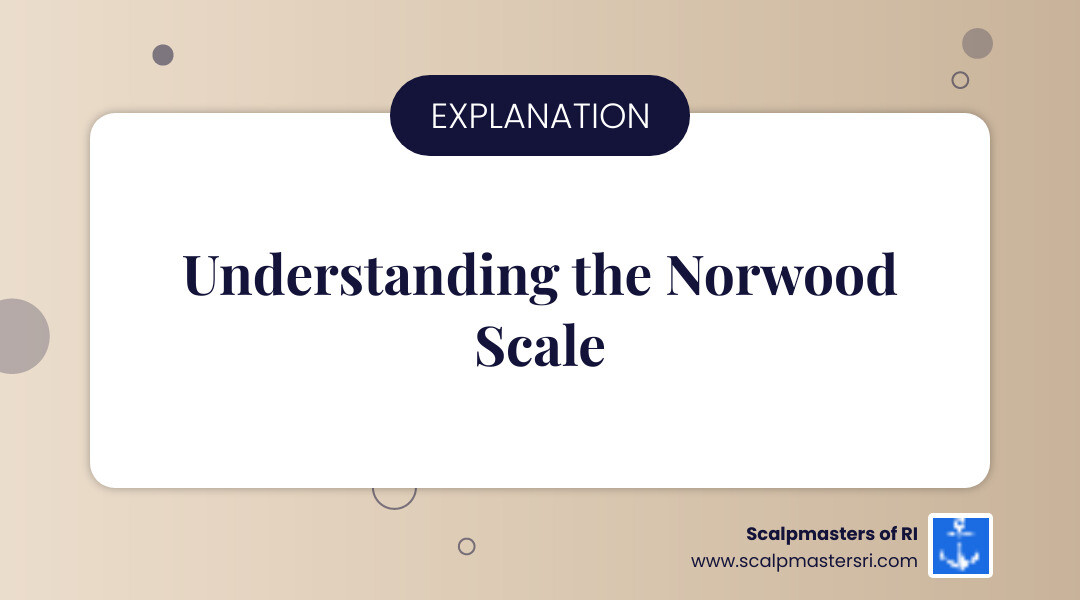 EXPLANATION

Understanding the Norwood Scale

Scalpmasters of RI
www.scalpmastersri.com