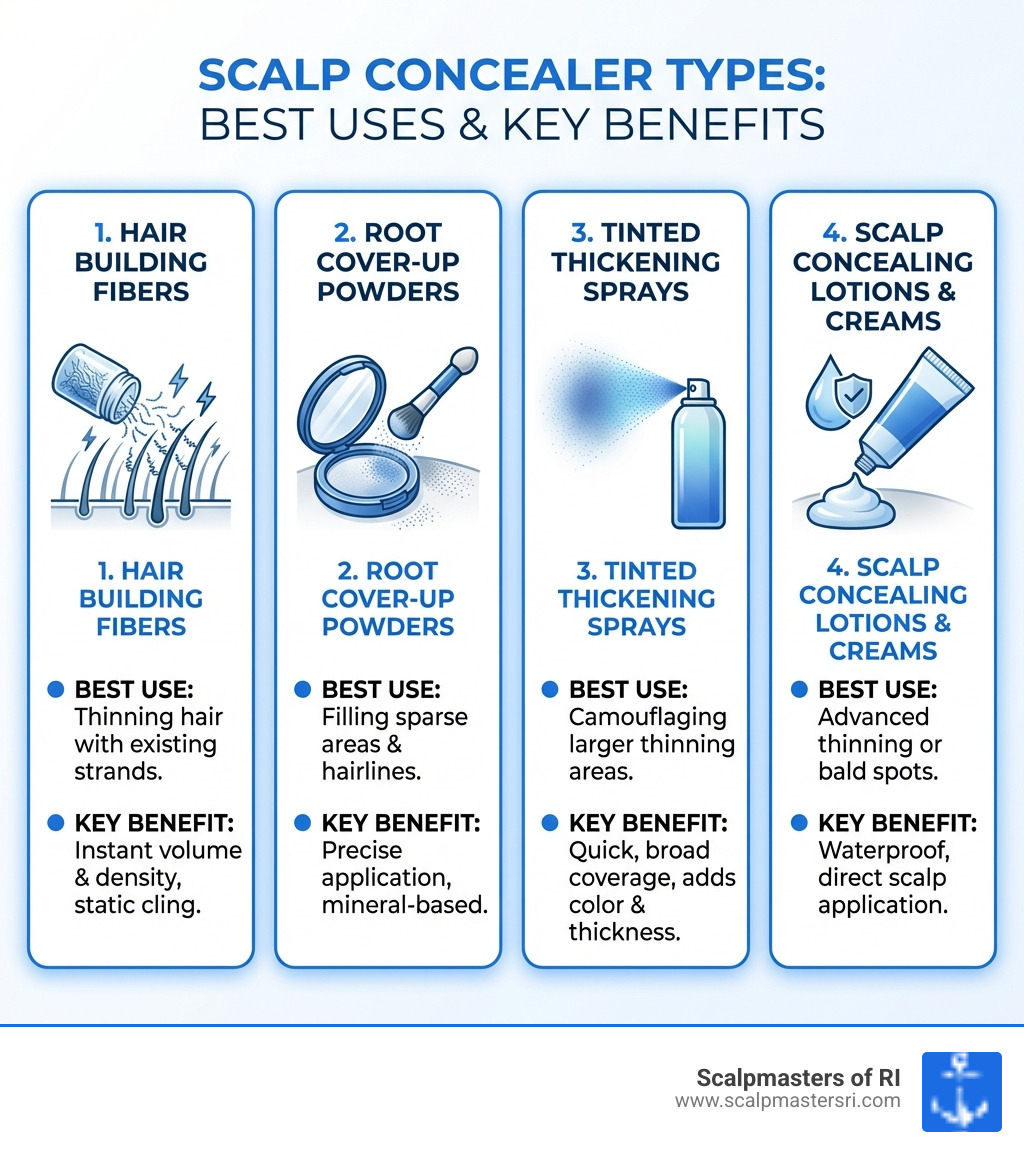 SCALP CONCEALER TYPES:
BEST USES & KEY BENEFITS

1. HAIR BUILDING FIBERS

1. HAIR BUILDING FIBERS

BEST USE: Thinning hair with existing strands.

KEY BENEFIT: Instant volume & density, static cling.

2. ROOT COVER-UP POWDERS

2. ROOT COVER-UP POWDERS

BEST USE: Filling sparse areas & hairlines.

KEY BENEFIT: Precise application, mineral-based.

3. TINTED THICKENING SPRAYS

3. TINTED THICKENING SPRAYS

BEST USE: Camouflaging larger thinning areas.

KEY BENEFIT: Quick, broad coverage, adds color & thickness.

4. SCALP CONCEALING LOTIONS & CREAMS

4. SCALP CONCEALING LOTIONS & CREAMS

BEST USE: Advanced thinning or bald spots.

KEY BENEFIT: Waterproof, direct scalp application.

Scalpmasters of RI
www.scalpmastersri.com