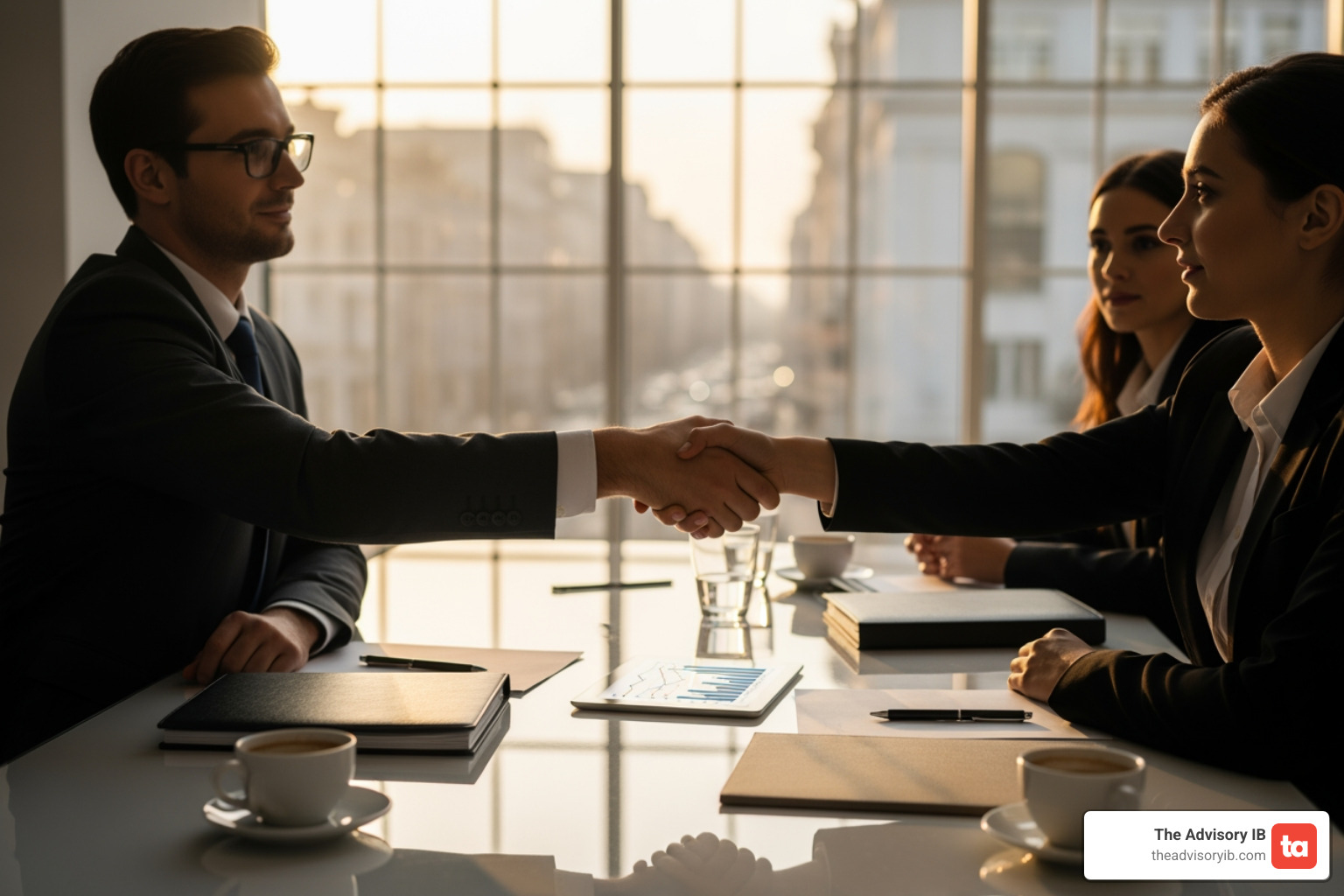 The Advisory IB
theadvisoryib.com
ta