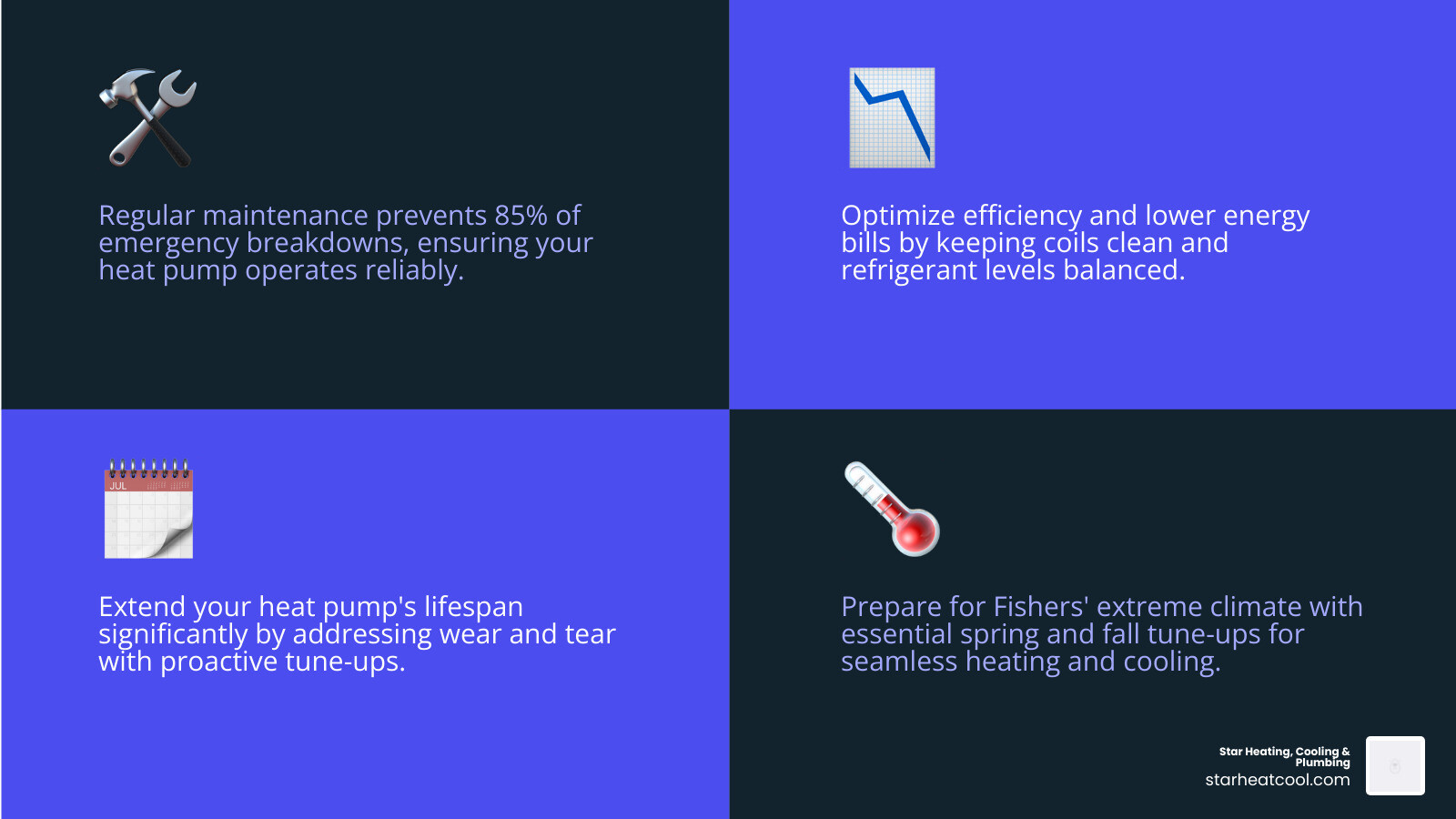 Regular maintenance prevents 85% of emergency breakdowns, ensuring your heat pump operates reliably.

Optimize efficiency and lower energy bills by keeping coils clean and refrigerant levels balanced.

JUL

Extend your heat pump's lifespan significantly by addressing wear and tear with proactive tune-ups.

Prepare for Fishers' extreme climate with essential spring and fall tune-ups for seamless heating and cooling.

Star Heating, Cooling & Plumbing
starheatcool.com