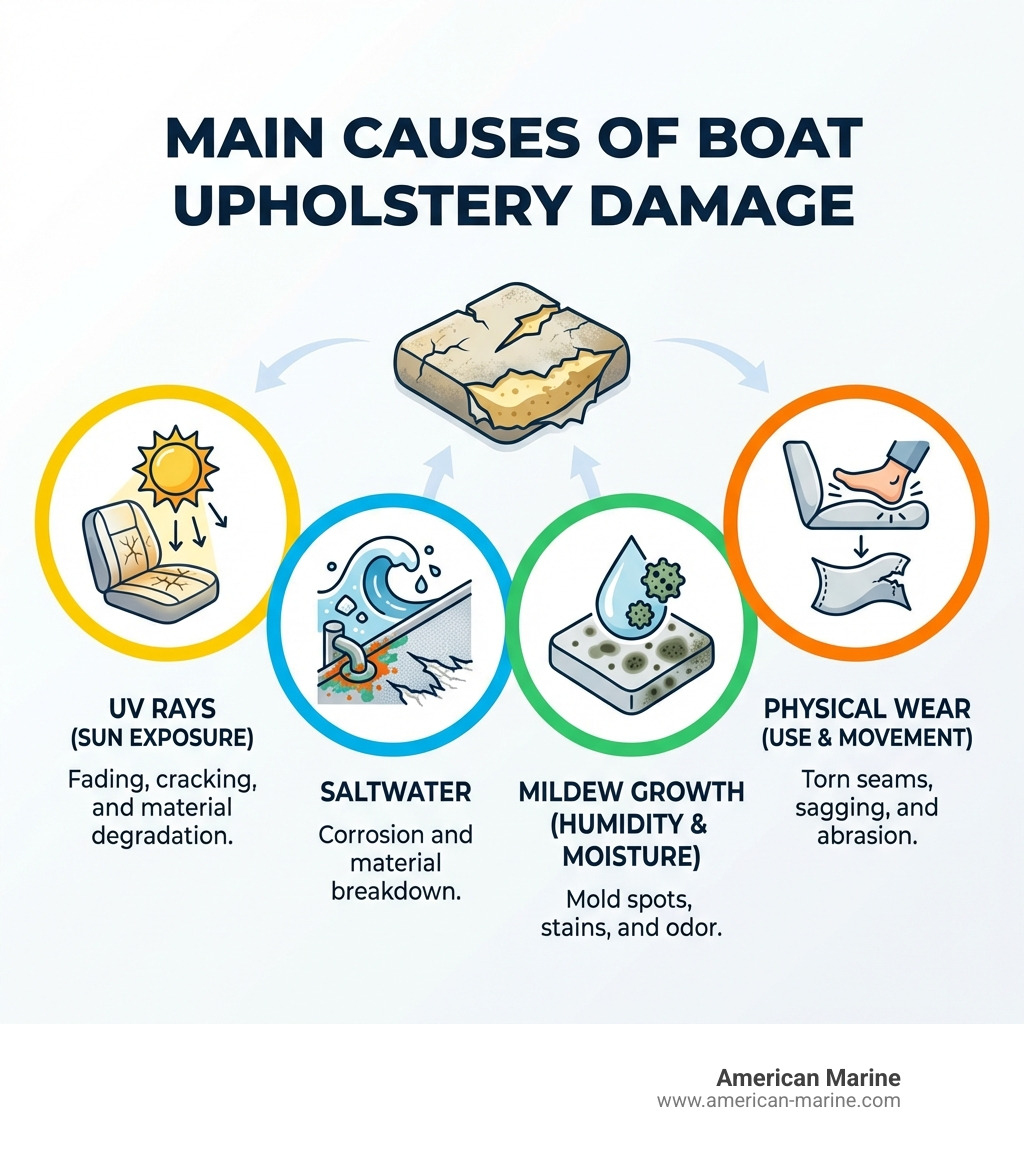 MAIN CAUSES OF BOAT UPHOLSTERY DAMAGE

UV RAYS (SUN EXPOSURE)

Fading, cracking, and material degradation.

SALTWATER

Corrosion and material breakdown.

MILDEW GROWTH (HUMIDITY & MOISTURE)

Mold spots, stains, and odor.

PHYSICAL WEAR (USE & MOVEMENT)

Torn seams, sagging, and abrasion.

American Marine
www.american-marine.com