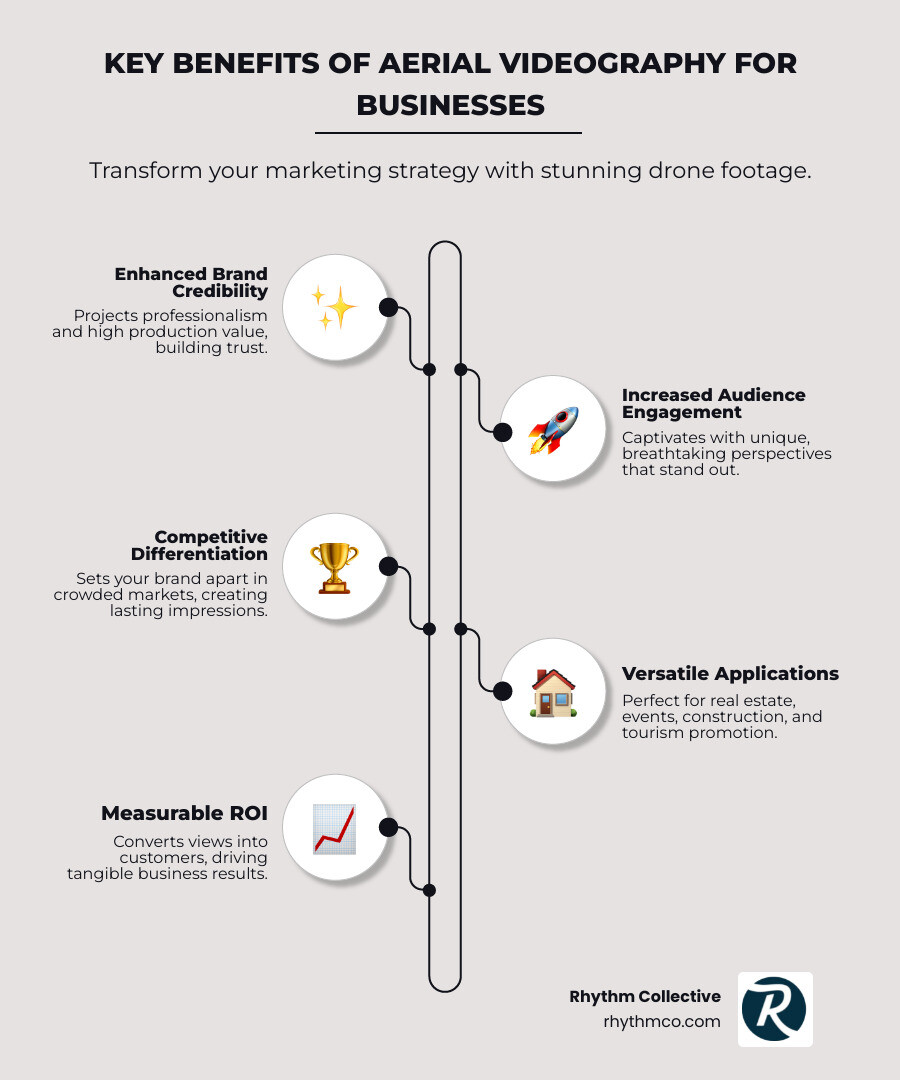 KEY BENEFITS OF AERIAL VIDEOGRAPHY FOR BUSINESSES

Transform your marketing strategy with stunning drone footage.

Enhanced Brand Credibility
Projects professionalism and high production value, building trust.

Increased Audience Engagement
Captivates with unique, breathtaking perspectives that stand out.

Competitive Differentiation
Sets your brand apart in crowded markets, creating lasting impressions.

Versatile Applications
Perfect for real estate, events, construction, and tourism promotion.

Measurable ROI
Converts views into customers, driving tangible business results.

Rhythm Collective
rhythmco.com

R