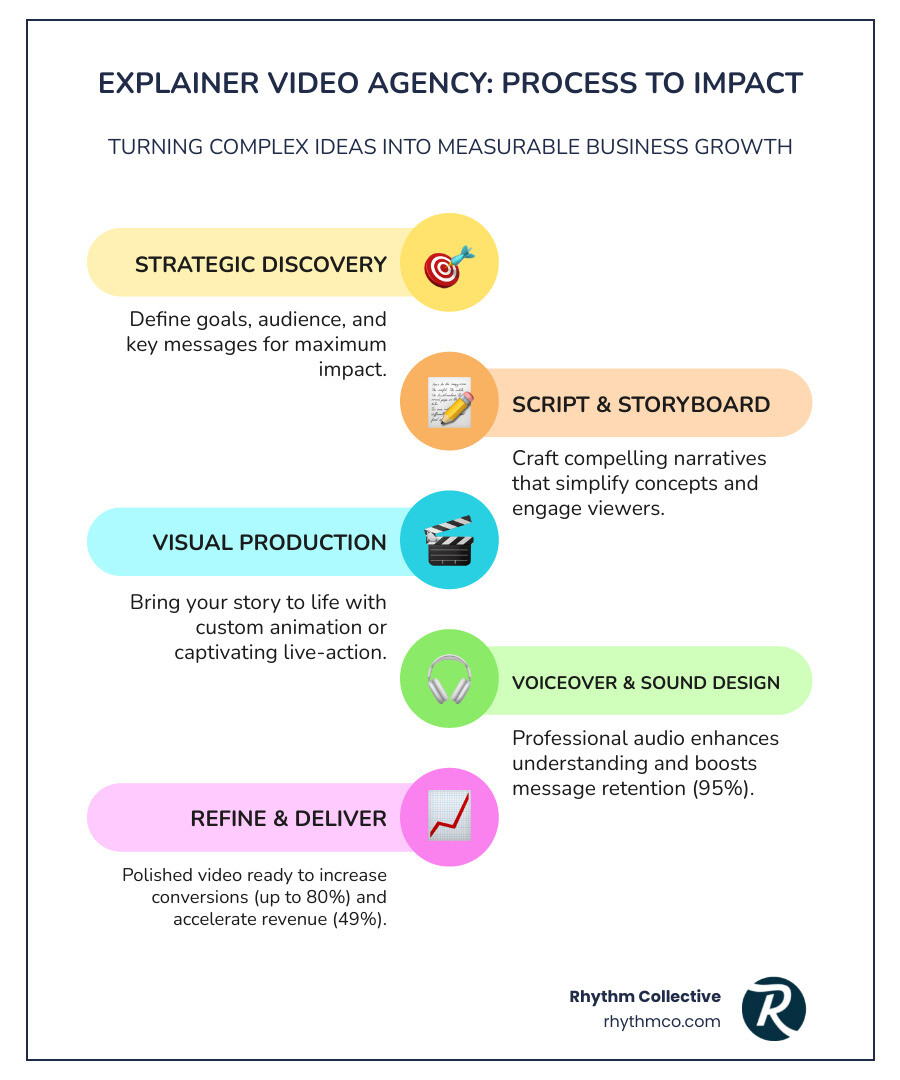 EXPLAINER VIDEO AGENCY: PROCESS TO IMPACT

TURNING COMPLEX IDEAS INTO MEASURABLE BUSINESS GROWTH

STRATEGIC DISCOVERY

Define goals, audience, and key messages for maximum impact.

SCRIPT & STORYBOARD

Craft compelling narratives that simplify concepts and engage viewers.

VISUAL PRODUCTION

Bring your story to life with custom animation or captivating live-action.

VOICEOVER & SOUND DESIGN

Professional audio enhances understanding and boosts message retention (95%).

REFINE & DELIVER

Polished video ready to increase conversions (up to 80%) and accelerate revenue (49%).

Rhythm Collective
rhythmco.com

R