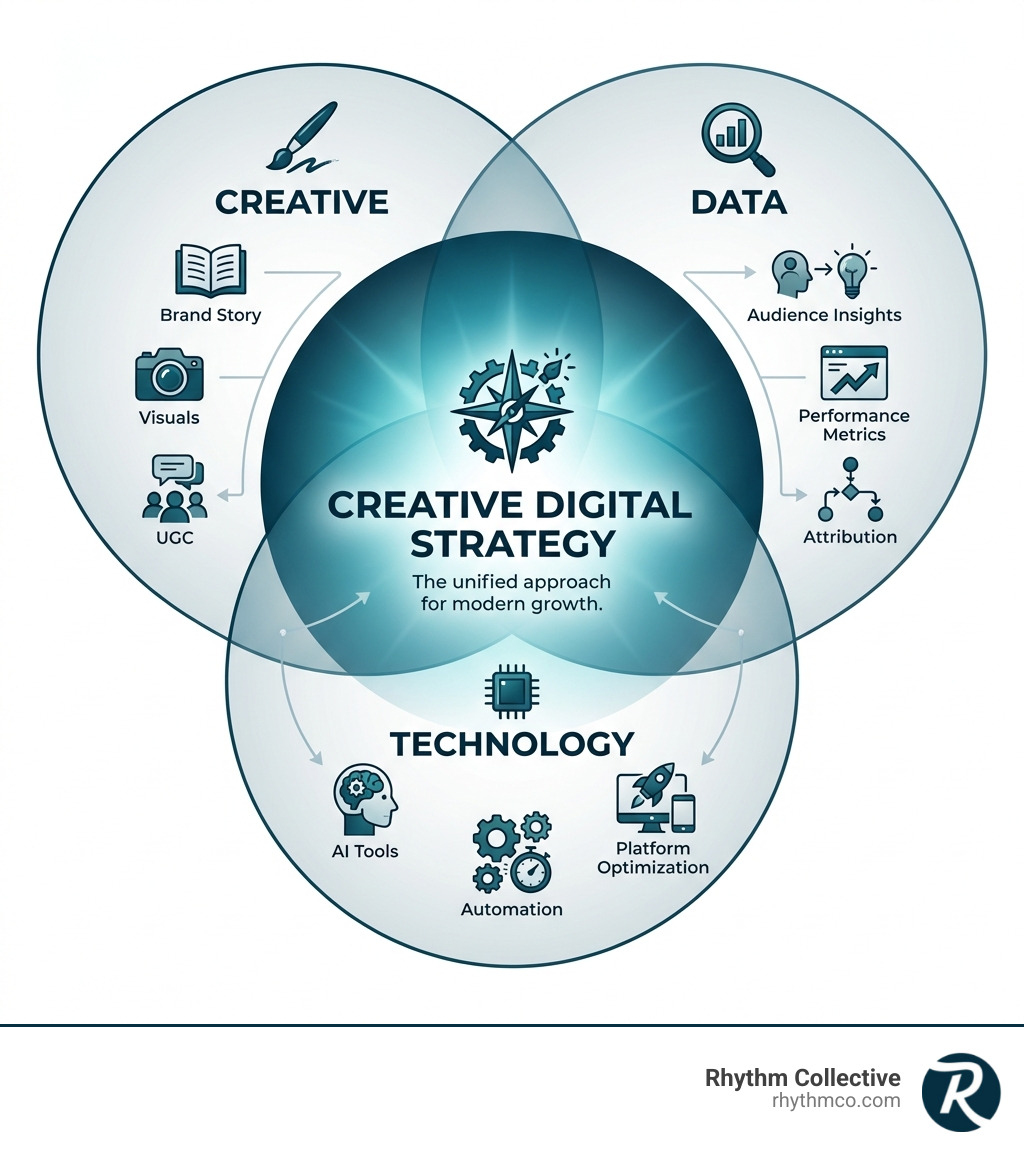 CREATIVE

Brand Story

Visuals

UGC

DATA

Audience Insights

Performance Metrics

Attribution

CREATIVE DIGITAL STRATEGY

The unified approach for modern growth.

TECHNOLOGY

AI Tools

Automation

Platform Optimization

Rhythm Collective
rhythmco.com

R