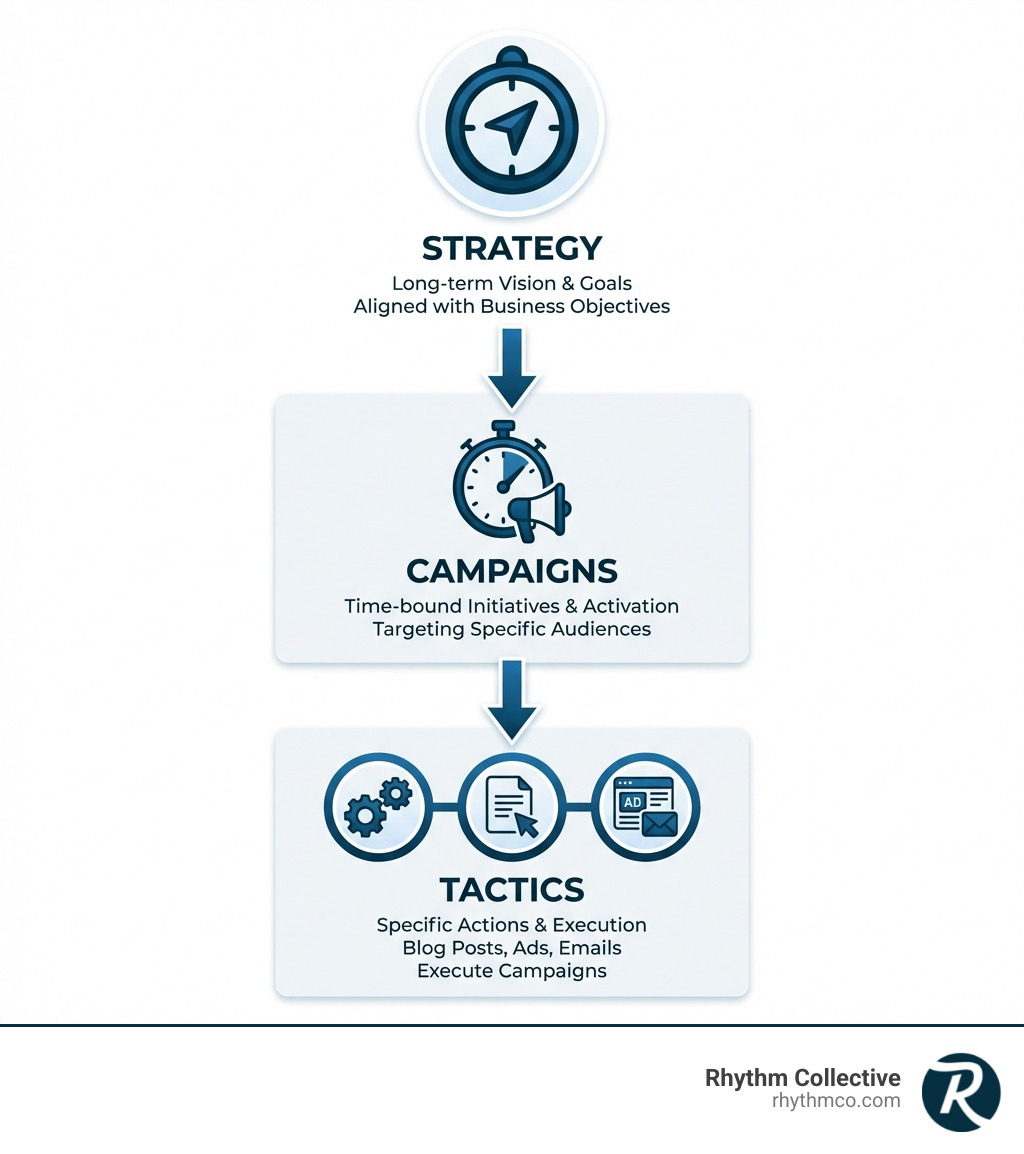 STRATEGY
Long-term Vision & Goals
Aligned with Business Objectives

CAMPAIGNS
Time-bound Initiatives & Activation
Targeting Specific Audiences

AD

TACTICS
Specific Actions & Execution
Blog Posts, Ads, Emails
Execute Campaigns

Rhythm Collective
rhythmco.com
R