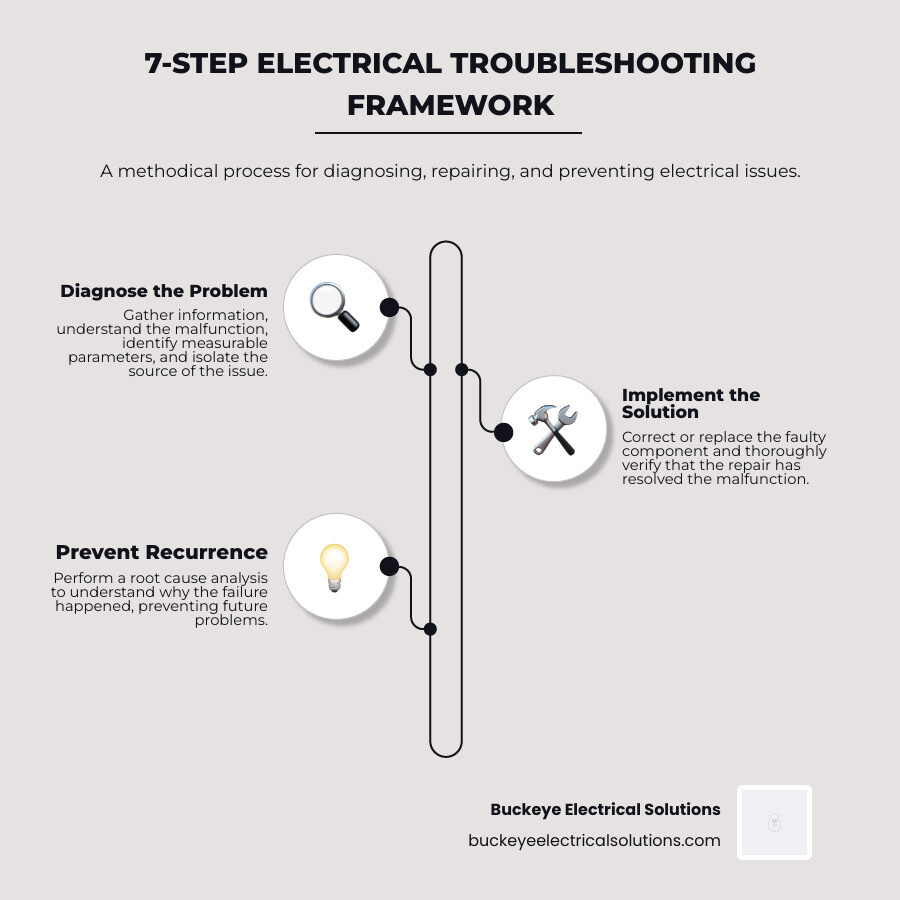 7-STEP ELECTRICAL TROUBLESHOOTING FRAMEWORK

A methodical process for diagnosing, repairing, and preventing electrical issues.

Diagnose the Problem
Gather information, understand the malfunction, identify measurable parameters, and isolate the source of the issue.

Implement the Solution
Correct or replace the faulty component and thoroughly verify that the repair has resolved the malfunction.

Prevent Recurrence
Perform a root cause analysis to understand why the failure happened, preventing future problems.

Buckeye Electrical Solutions
buckeyeelectricalsolutions.com