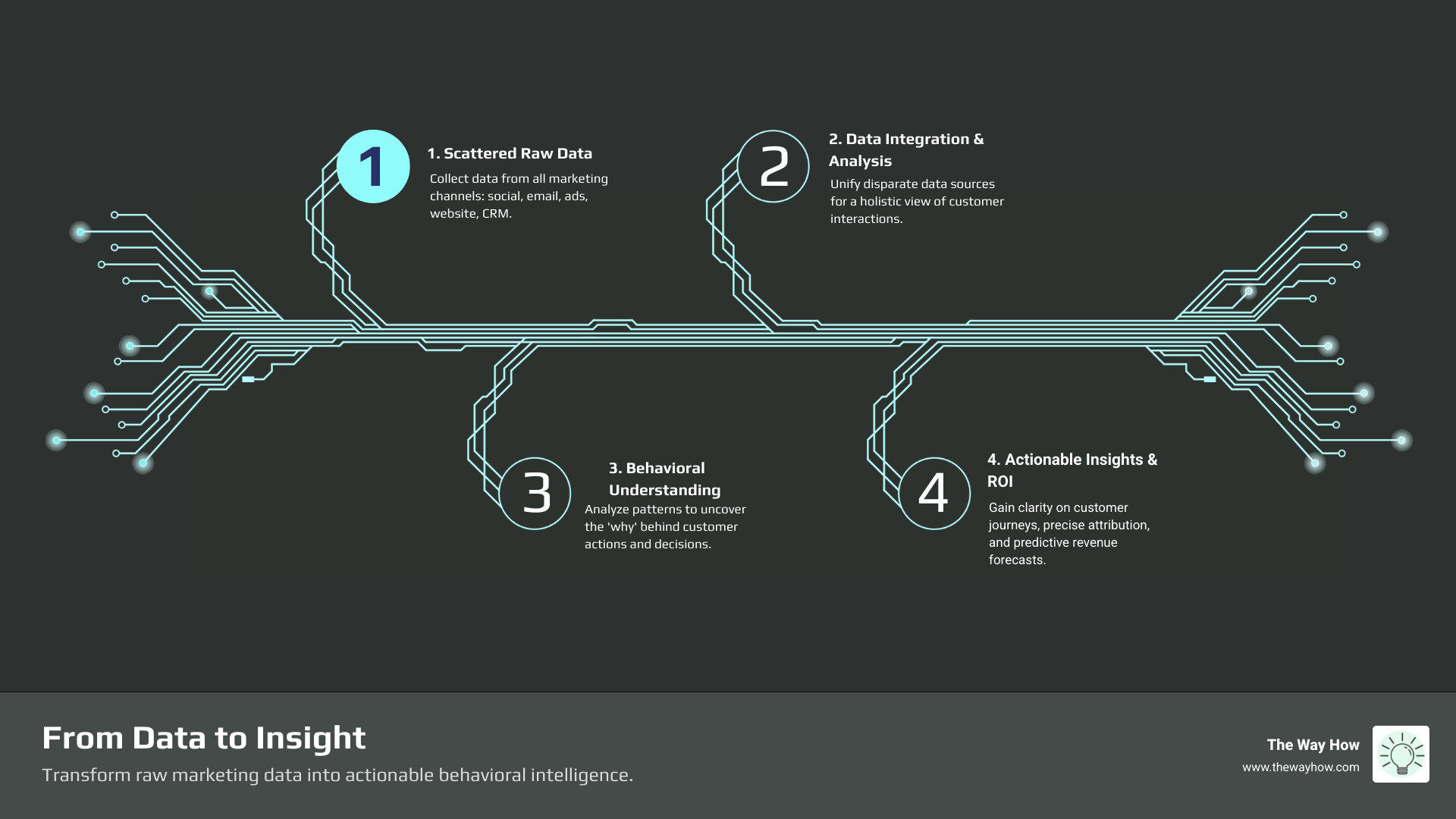 1

1. Scattered Raw Data

Collect data from all marketing channels: social, email, ads, website, CRM.

2

2. Data Integration & Analysis

Unify disparate data sources for a holistic view of customer interactions.

3

3. Behavioral Understanding

Analyze patterns to uncover the 'why' behind customer actions and decisions.

4

4. Actionable Insights & ROI

Gain clarity on customer journeys, precise attribution, and predictive revenue forecasts.

From Data to Insight

Transform raw marketing data into actionable behavioral intelligence.

The Way How
www.thewayhow.com