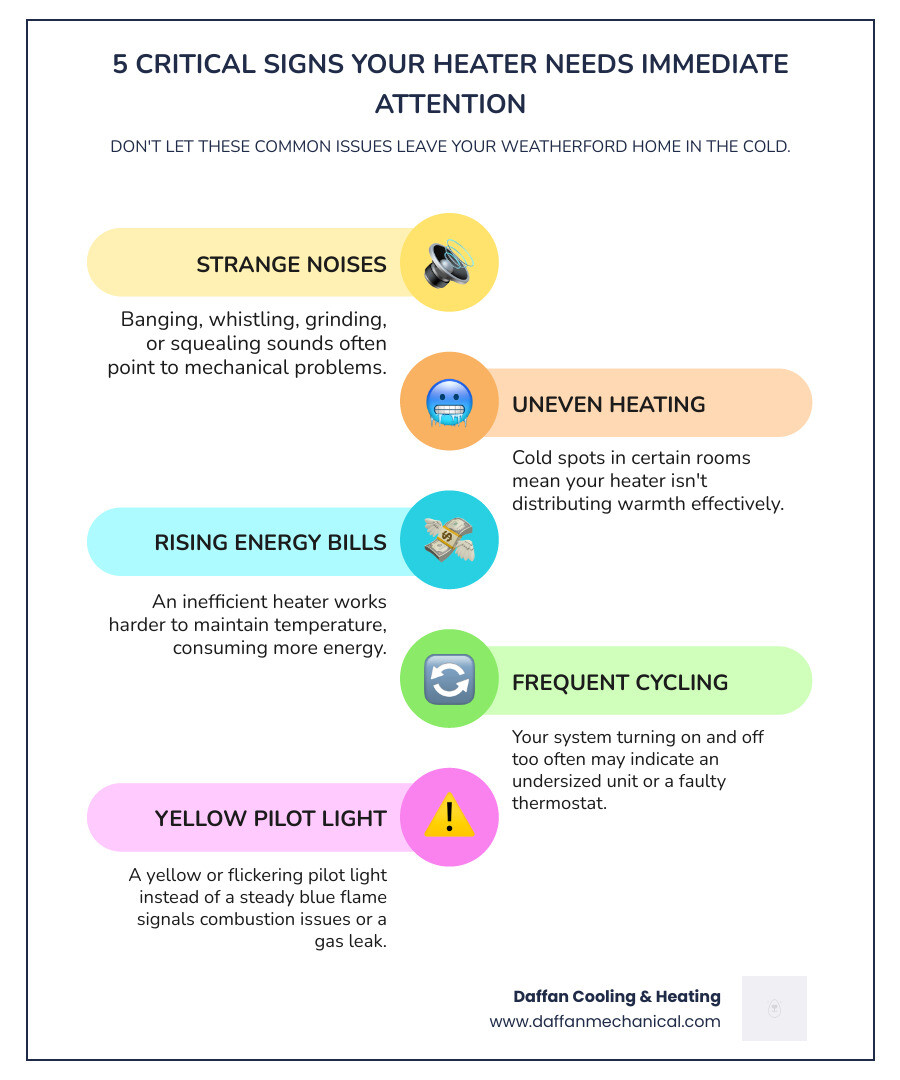 5 CRITICAL SIGNS YOUR HEATER NEEDS IMMEDIATE ATTENTION

DON'T LET THESE COMMON ISSUES LEAVE YOUR WEATHERFORD HOME IN THE COLD.

STRANGE NOISES

Banging, whistling, grinding, or squealing sounds often point to mechanical problems.

UNEVEN HEATING

Cold spots in certain rooms mean your heater isn't distributing warmth effectively.

RISING ENERGY BILLS

An inefficient heater works harder to maintain temperature, consuming more energy.

FREQUENT CYCLING

Your system turning on and off too often may indicate an undersized unit or a faulty thermostat.

YELLOW PILOT LIGHT

A yellow or flickering pilot light instead of a steady blue flame signals combustion issues or a gas leak.

Daffan Cooling & Heating
www.daffanmechanical.com