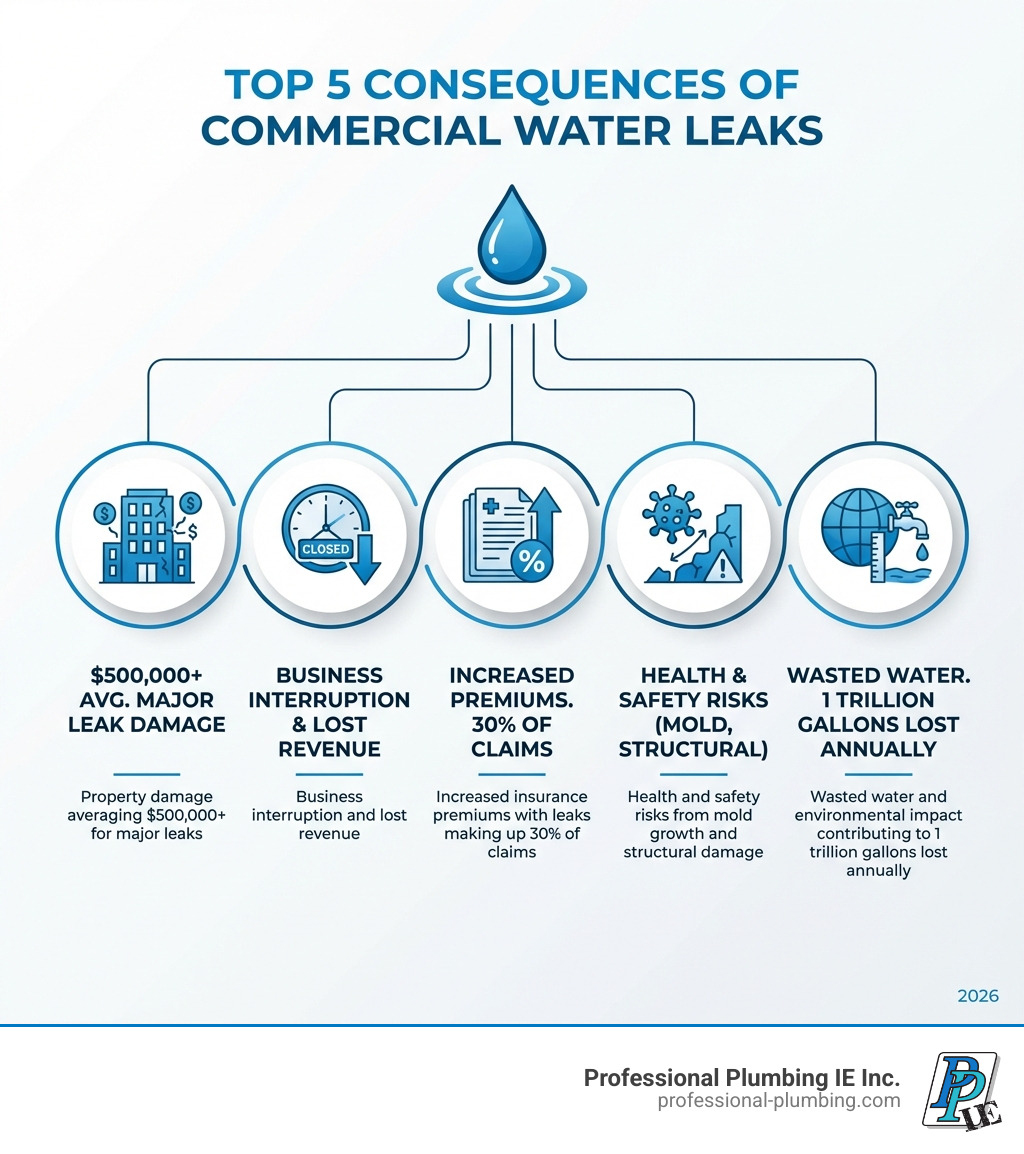 TOP 5 CONSEQUENCES OF COMMERCIAL WATER LEAKS

CLOSED

%

$500,000+ AVG. MAJOR LEAK DAMAGE

Property damage averaging $500,000+ for major leaks

BUSINESS INTERRUPTION & LOST REVENUE

Business interruption and lost revenue

INCREASED PREMIUMS. 30% OF CLAIMS

Increased insurance premiums with leaks making up 30% of claims

HEALTH & SAFETY RISKS (MOLD, STRUCTURAL)

Health and safety risks from mold growth and structural damage

WASTED WATER. 1 TRILLION GALLONS LOST ANNUALLY

Wasted water and environmental impact contributing to 1 trillion gallons lost annually

2026

Professional Plumbing IE Inc.
professional-plumbing.com

PP IE