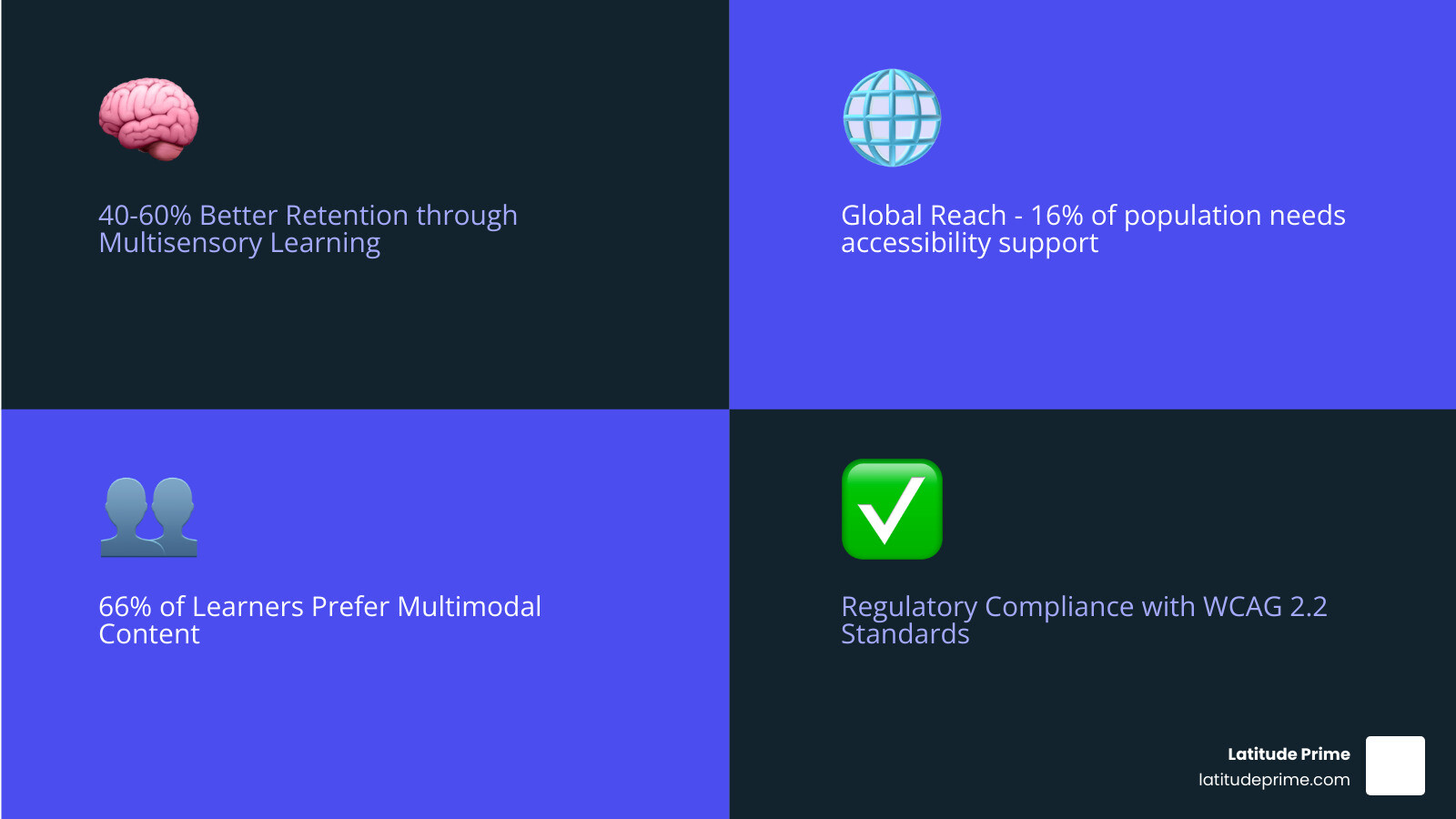 40-60% Better Retention through Multisensory Learning

Global Reach - 16% of population needs accessibility support

66% of Learners Prefer Multimodal Content

Regulatory Compliance with WCAG 2.2 Standards

Latitude Prime
latitudeprime.com