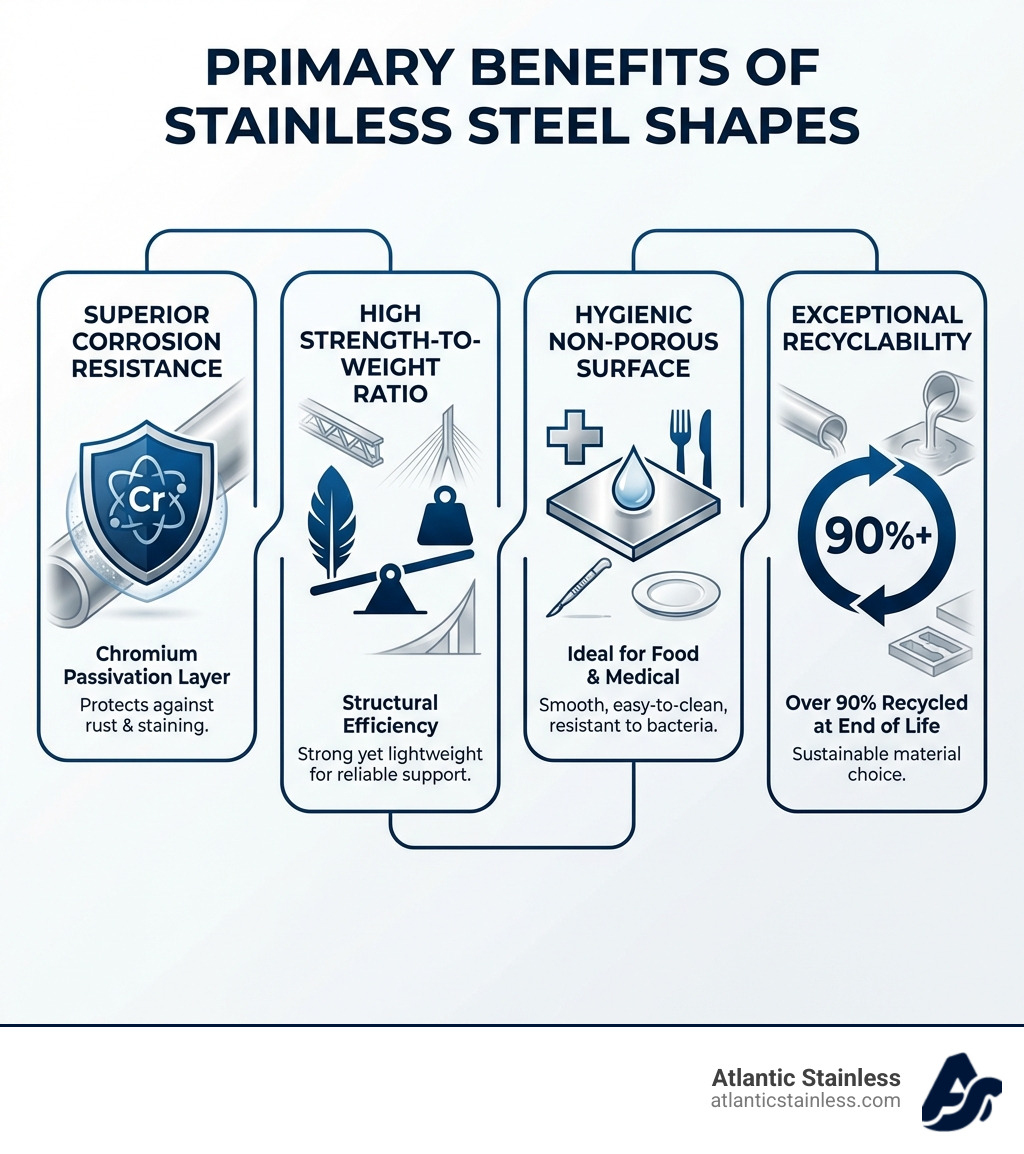 PRIMARY BENEFITS OF STAINLESS STEEL SHAPES

SUPERIOR CORROSION RESISTANCE

Cr

Chromium Passivation Layer

Protects against rust & staining.

HIGH STRENGTH-TO-WEIGHT RATIO

Structural Efficiency

Strong yet lightweight for reliable support.

HYGIENIC NON-POROUS SURFACE

Ideal for Food & Medical

Smooth, easy-to-clean, resistant to bacteria.

EXCEPTIONAL RECYCLABILITY

90%+

Over 90% Recycled at End of Life

Sustainable material choice.

Atlantic Stainless
atlanticstainless.com