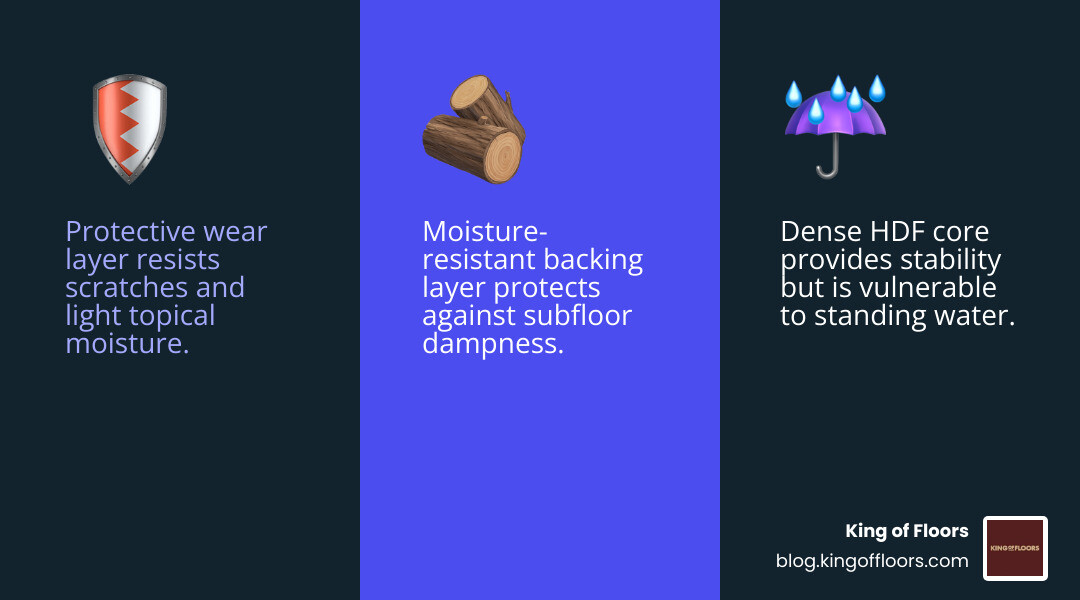 Protective wear layer resists scratches and light topical moisture.

Moisture-resistant backing layer protects against subfloor dampness.

Dense HDF core provides stability but is vulnerable to standing water.

King of Floors
blog.kingoffloors.com

KING OF FLOORS