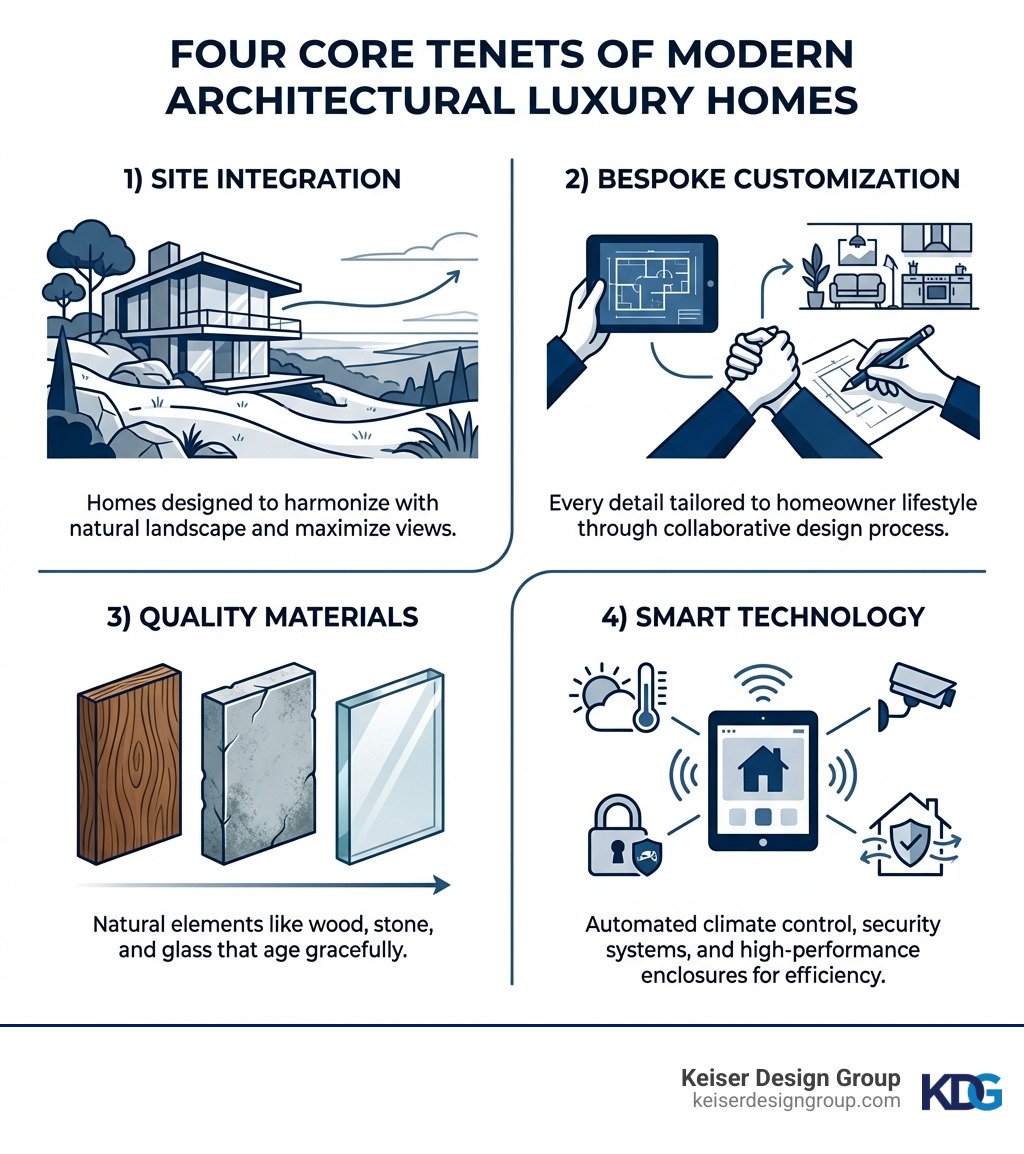 FOUR CORE TENETS OF MODERN ARCHITECTURAL LUXURY HOMES

1) SITE INTEGRATION

Homes designed to harmonize with natural landscape and maximize views.

2) BESPOKE CUSTOMIZATION

Every detail tailored to homeowner lifestyle through collaborative design process.

3) QUALITY MATERIALS

Natural elements like wood, stone, and glass that age gracefully.

4) SMART TECHNOLOGY

Automated climate control, security systems, and high-performance enclosures for efficiency.

Keiser Design Group
keiserdesigngroup.com
KDG