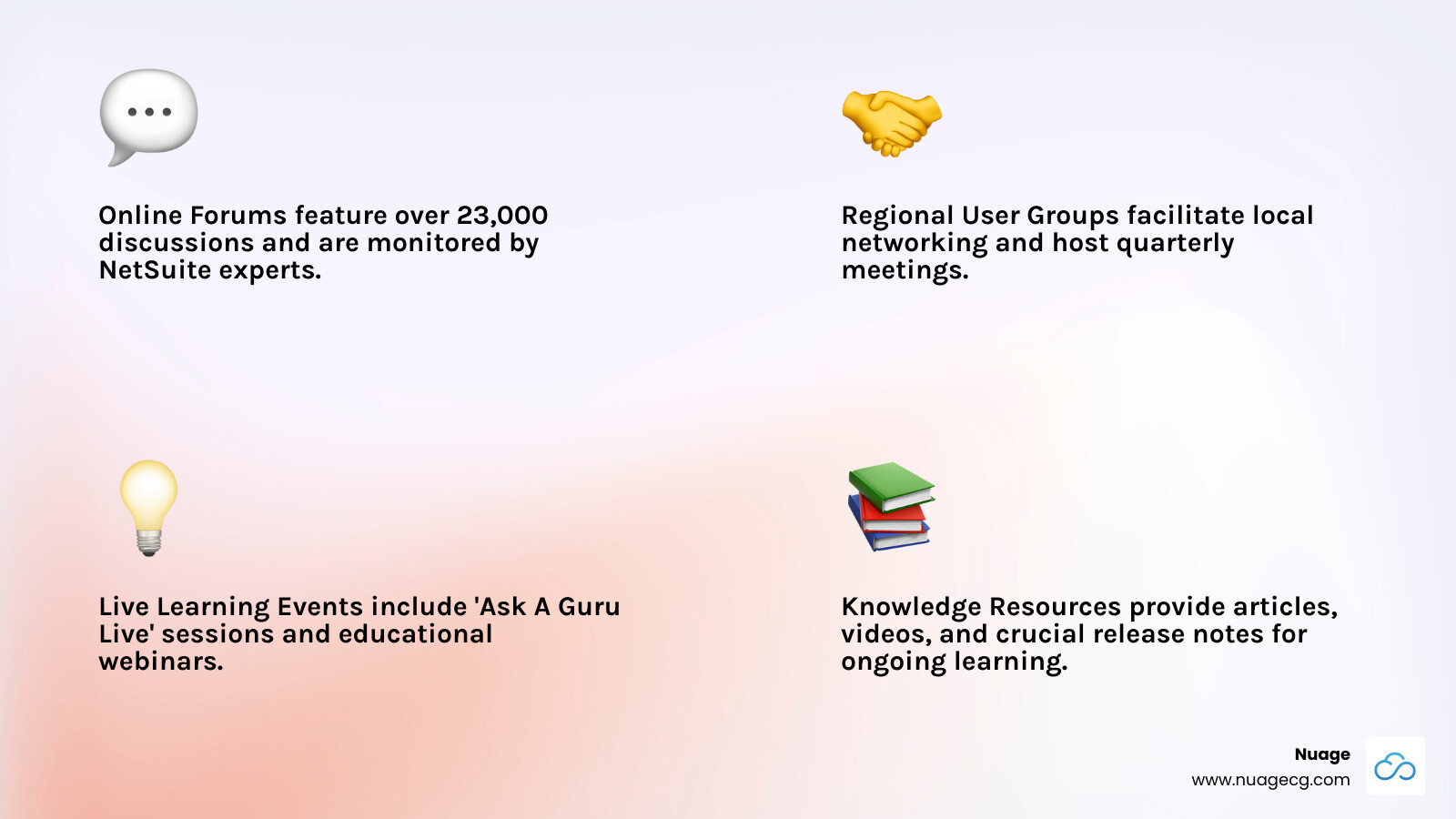 Online Forums feature over 23,000 discussions and are monitored by NetSuite experts.

Regional User Groups facilitate local networking and host quarterly meetings.

Live Learning Events include 'Ask A Guru Live' sessions and educational webinars.

Knowledge Resources provide articles, videos, and crucial release notes for ongoing learning.

Nuage
www.nuagecg.com