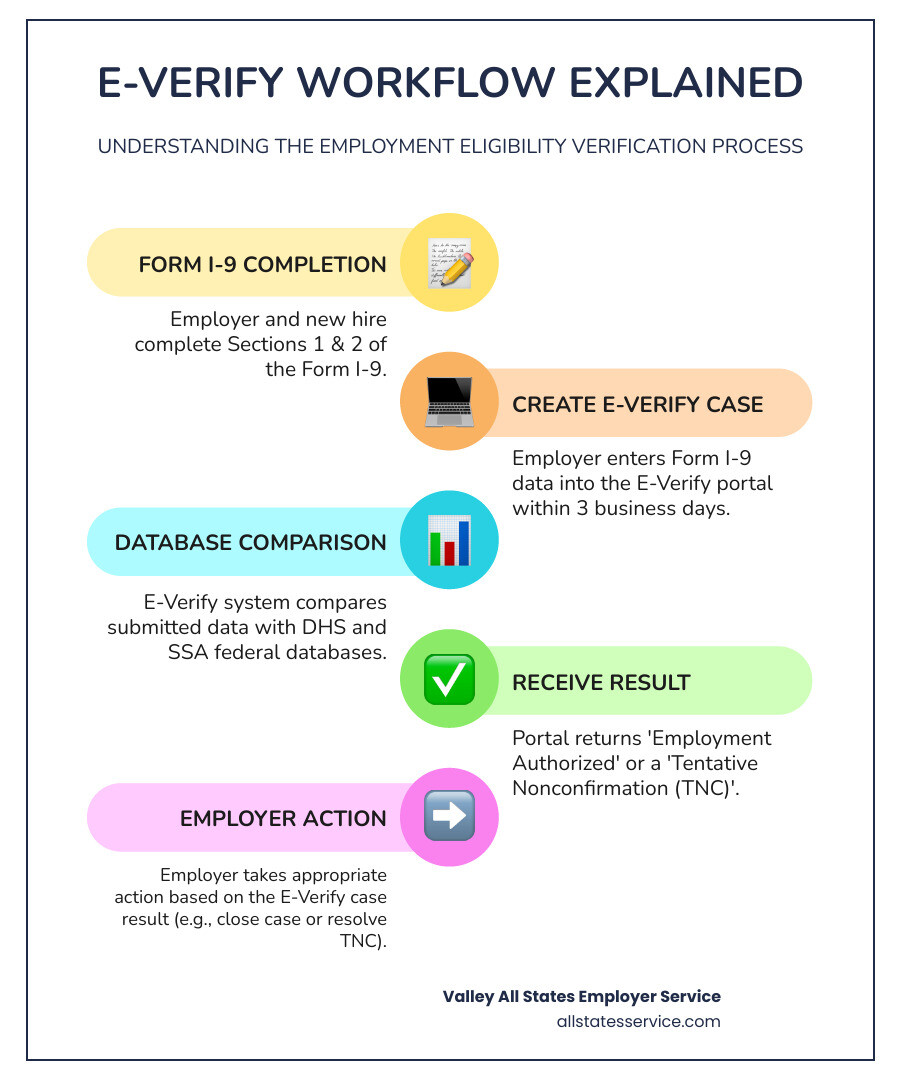 E-VERIFY WORKFLOW EXPLAINED

UNDERSTANDING THE EMPLOYMENT ELIGIBILITY VERIFICATION PROCESS

FORM I-9 COMPLETION

Employer and new hire complete Sections 1 & 2 of the Form I-9.

CREATE E-VERIFY CASE

Employer enters Form I-9 data into the E-Verify portal within 3 business days.

DATABASE COMPARISON

E-Verify system compares submitted data with DHS and SSA federal databases.

RECEIVE RESULT

Portal returns 'Employment Authorized' or a 'Tentative Nonconfirmation (TNC)'.

EMPLOYER ACTION

Employer takes appropriate action based on the E-Verify case result (e.g., close case or resolve TNC).

Valley All States Employer Service
allstatesservice.com