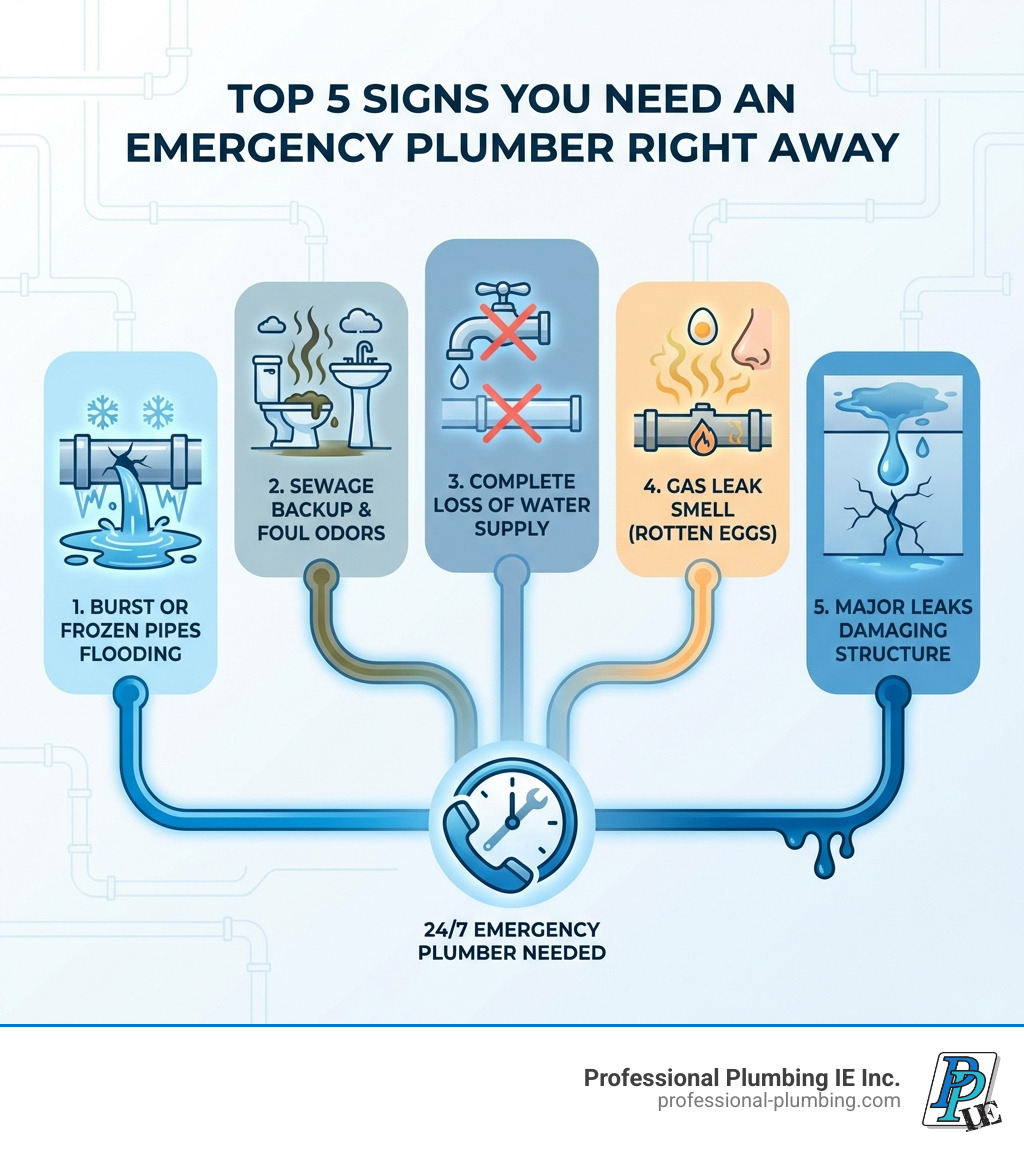 TOP 5 SIGNS YOU NEED AN EMERGENCY PLUMBER RIGHT AWAY

1. BURST OR FROZEN PIPES FLOODING

2. SEWAGE BACKUP & FOUL ODORS

3. COMPLETE LOSS OF WATER SUPPLY

4. GAS LEAK SMELL (ROTTEN EGGS)

5. MAJOR LEAKS DAMAGING STRUCTURE

24/7 EMERGENCY PLUMBER NEEDED

Professional Plumbing IE Inc.
professional-plumbing.com

PP IE